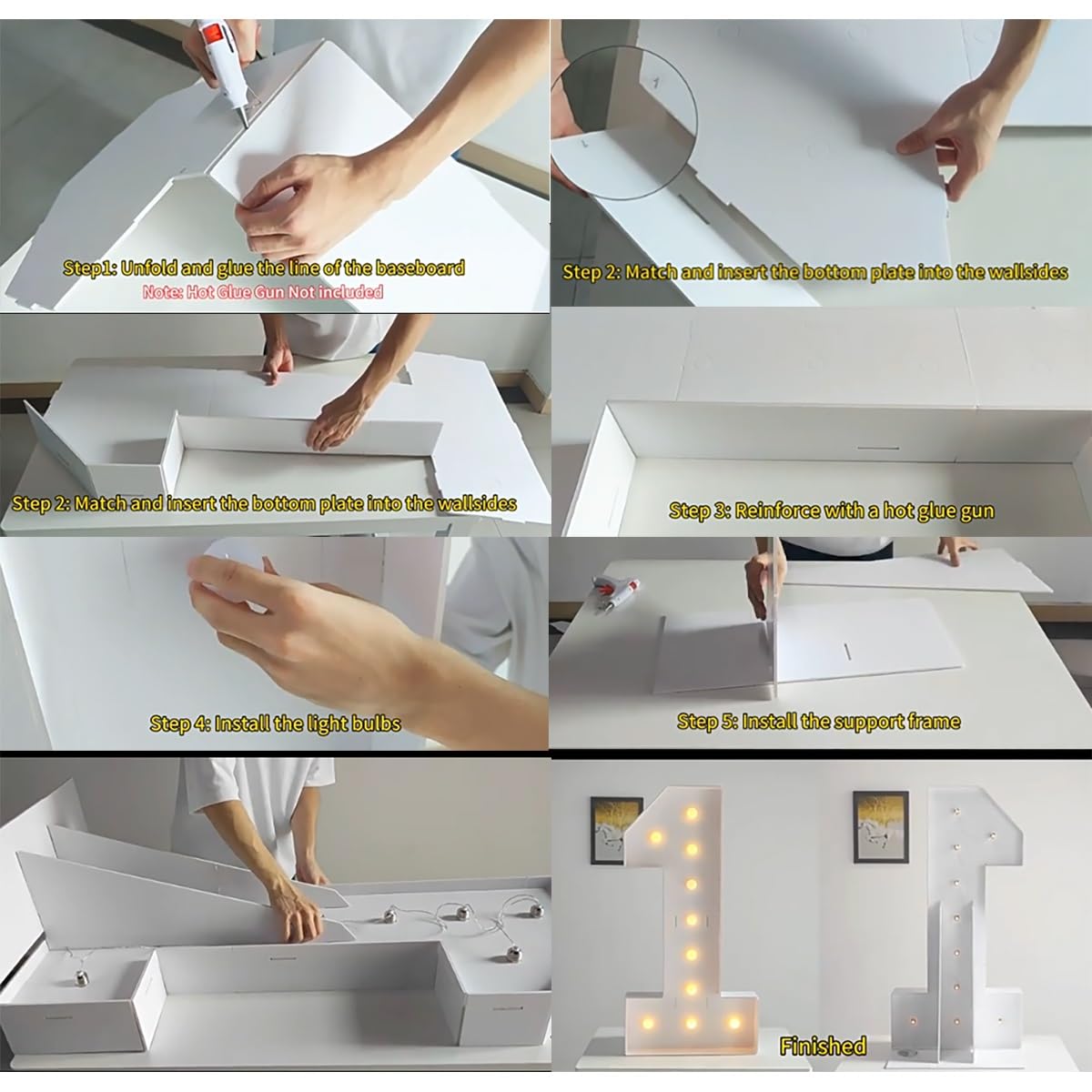 Step1: Unfold and glue the line of the baseboard
Note: Hot Glue Gun Not included

Step 2: Match and insert the bottom plate into the wallsides

Step 2: Match and insert the bottom plate into the wallsides

Step 3: Reinforce with a hot glue gun

Step 4: Install the light bulbs

Step 5: Install the support frame

Finished