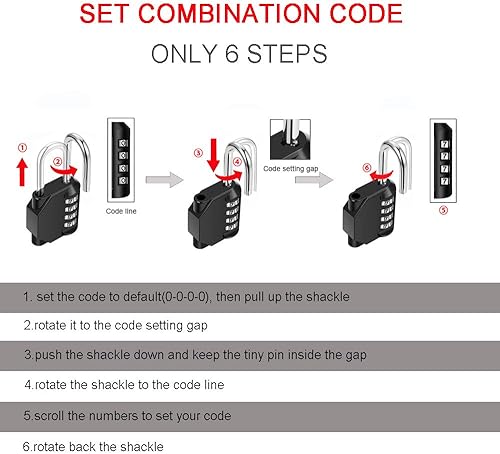 SET COMBINATION CODE

ONLY 6 STEPS

①
②
0
0
0
0
Code line

③
④
Code setting gap

⑥
7
7
7
7
⑤

1. set the code to default(0-0-0-0), then pull up the shackle

2.rotate it to the code setting gap

3.push the shackle down and keep the tiny pin inside the gap

4.rotate the shackle to the code line

5.scroll the numbers to set your code

6.rotate back the shackle