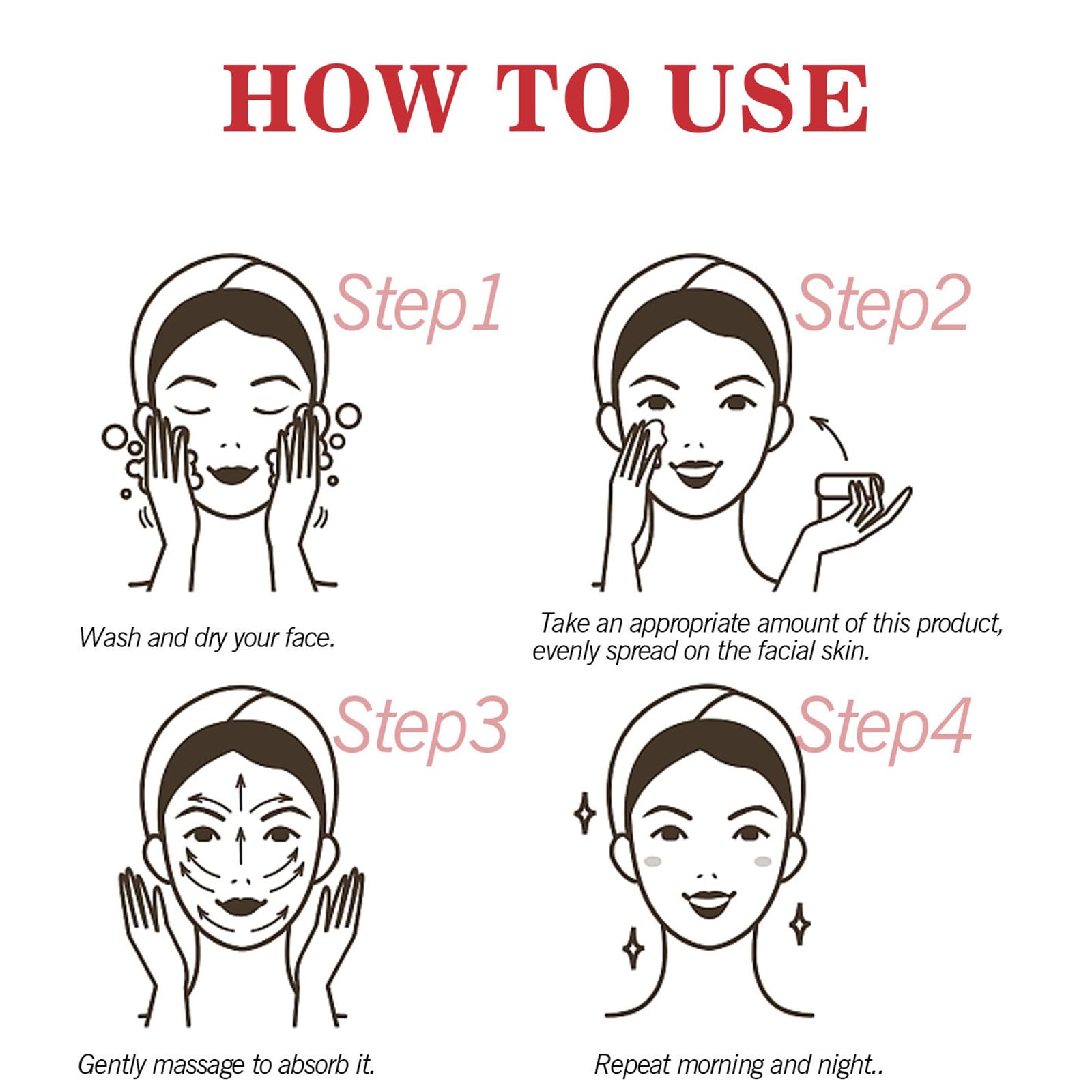 HOW TO USE

Step1

Wash and dry your face.

Step2

Take an appropriate amount of this product, evenly spread on the facial skin.

Step3

Gently massage to absorb it.

Step4

Repeat morning and night..