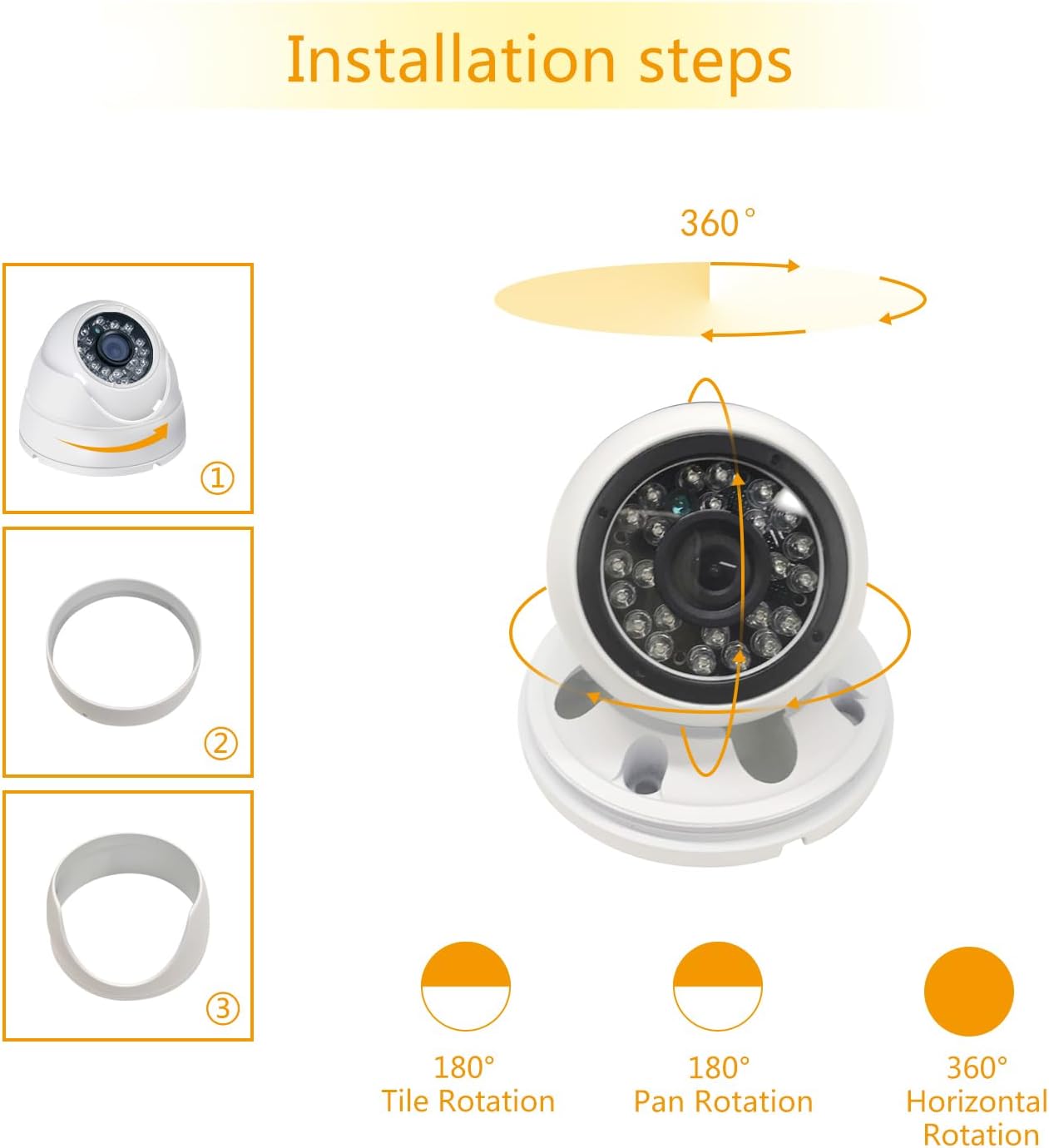 Installation steps

360°

①

②

③

180°
Tile Rotation

180°
Pan Rotation

360°
Horizontal
Rotation