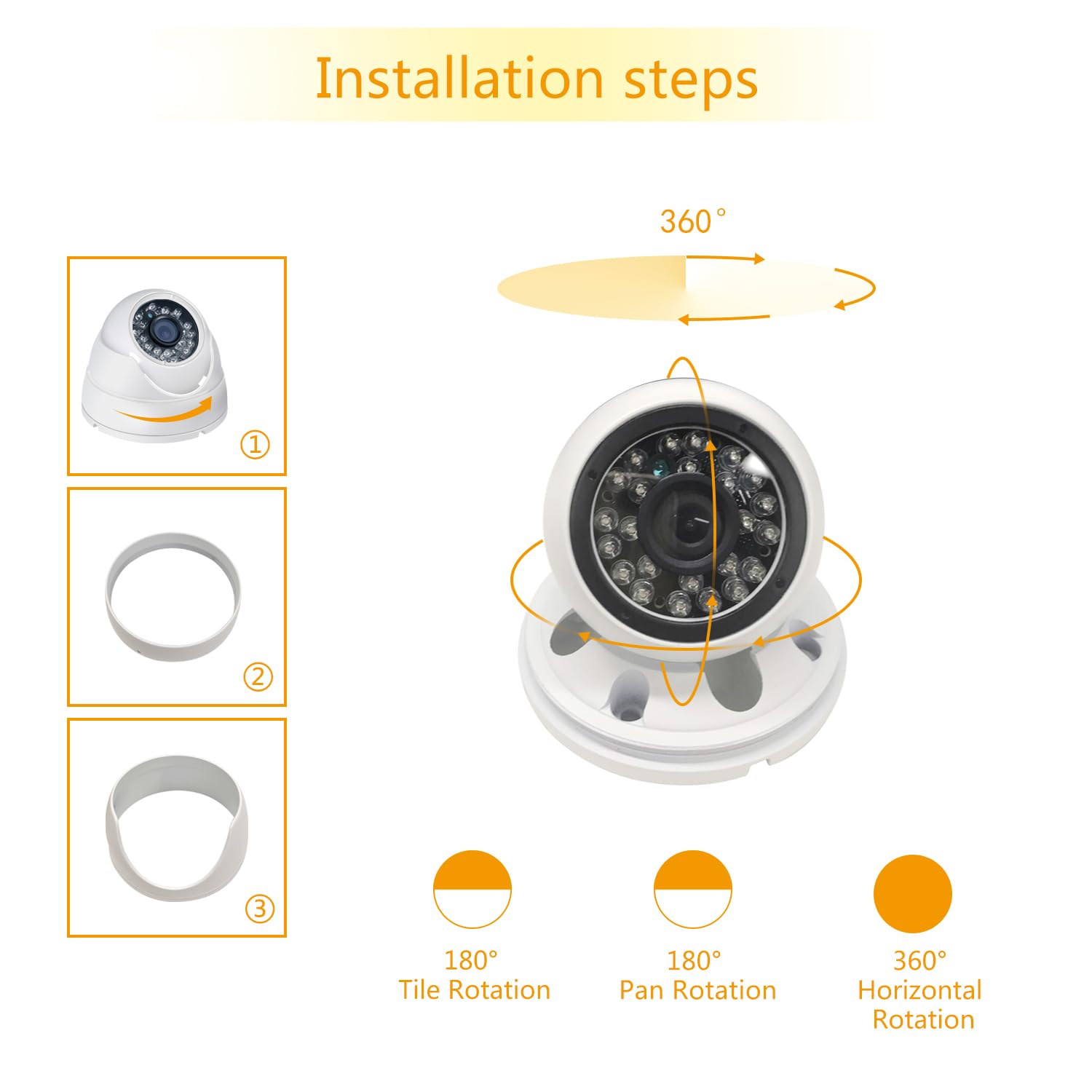 Installation steps

①

②

③

360°

180°
Tile Rotation

180°
Pan Rotation

360°
Horizontal Rotation