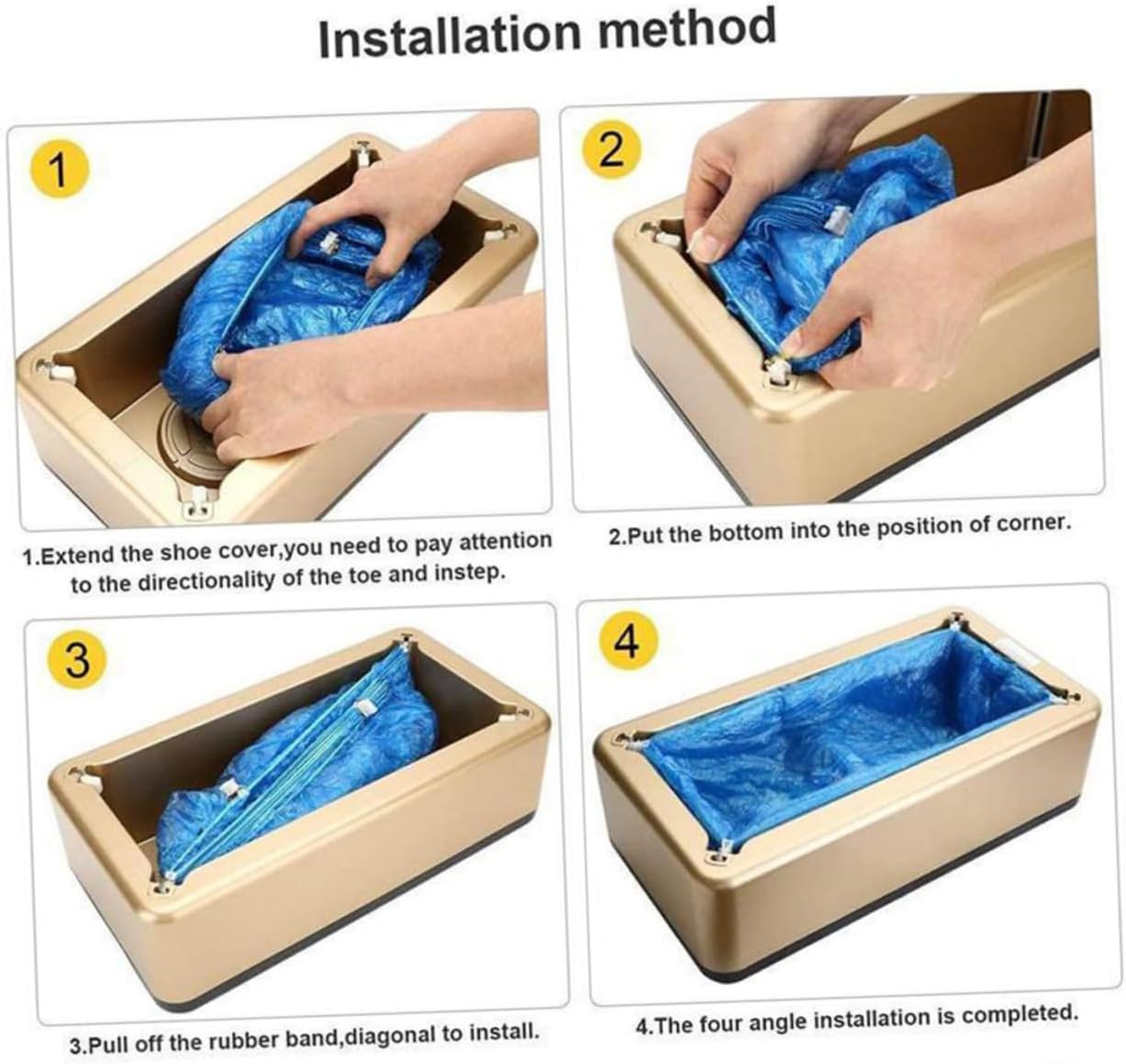 Installation method

1

1.Extend the shoe cover,you need to pay attention to the directionality of the toe and instep.

2

2.Put the bottom into the position of corner.

3

3.Pull off the rubber band,diagonal to install.

4

4.The four angle installation is completed.