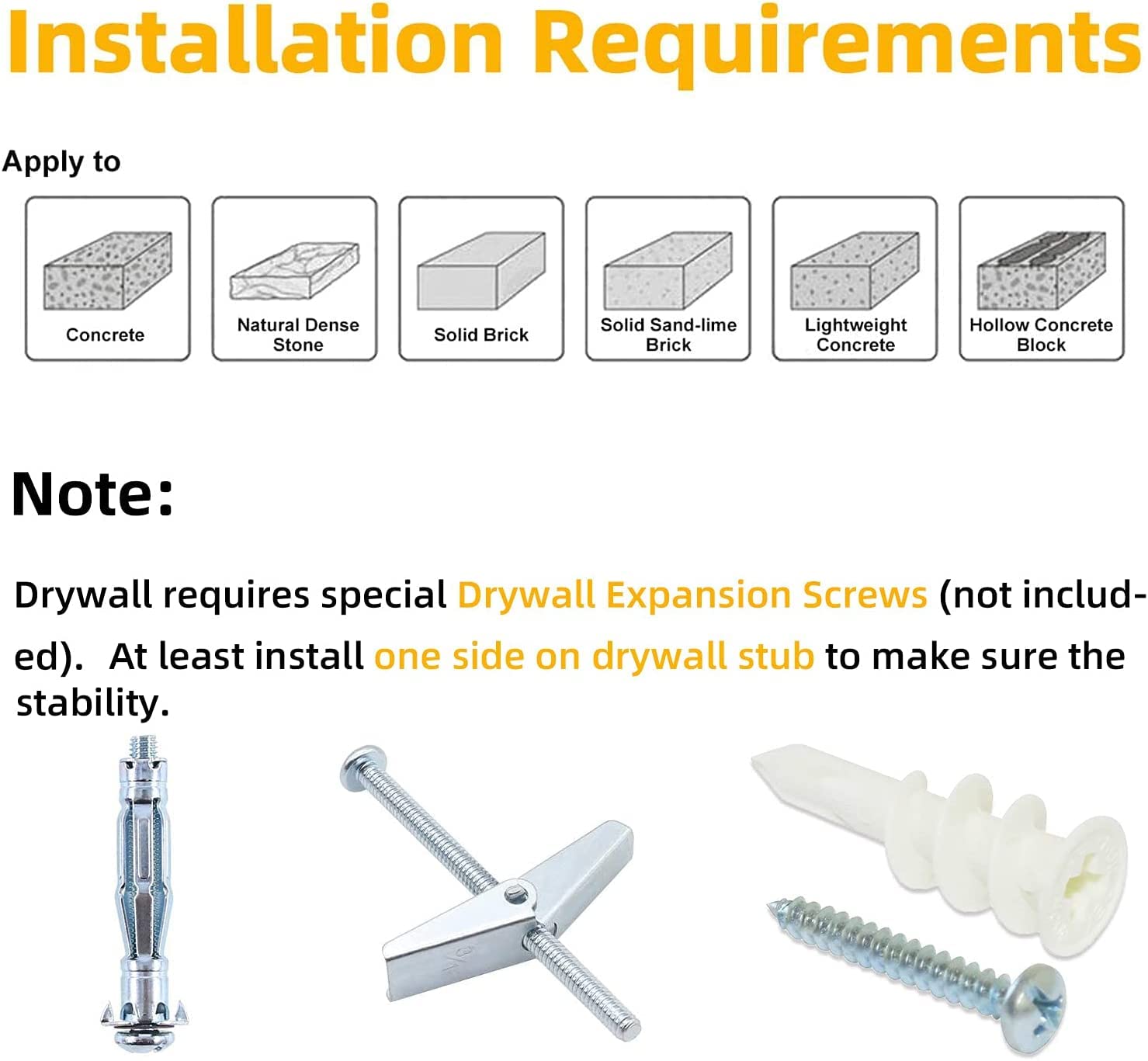 Installation Requirements

Apply to

Concrete

Natural Dense Stone

Solid Brick

Solid Sand-lime Brick

Lightweight Concrete

Hollow Concrete Block

Note:

Drywall requires special Drywall Expansion Screws (not included). At least install one side on drywall stub to make sure the stability.