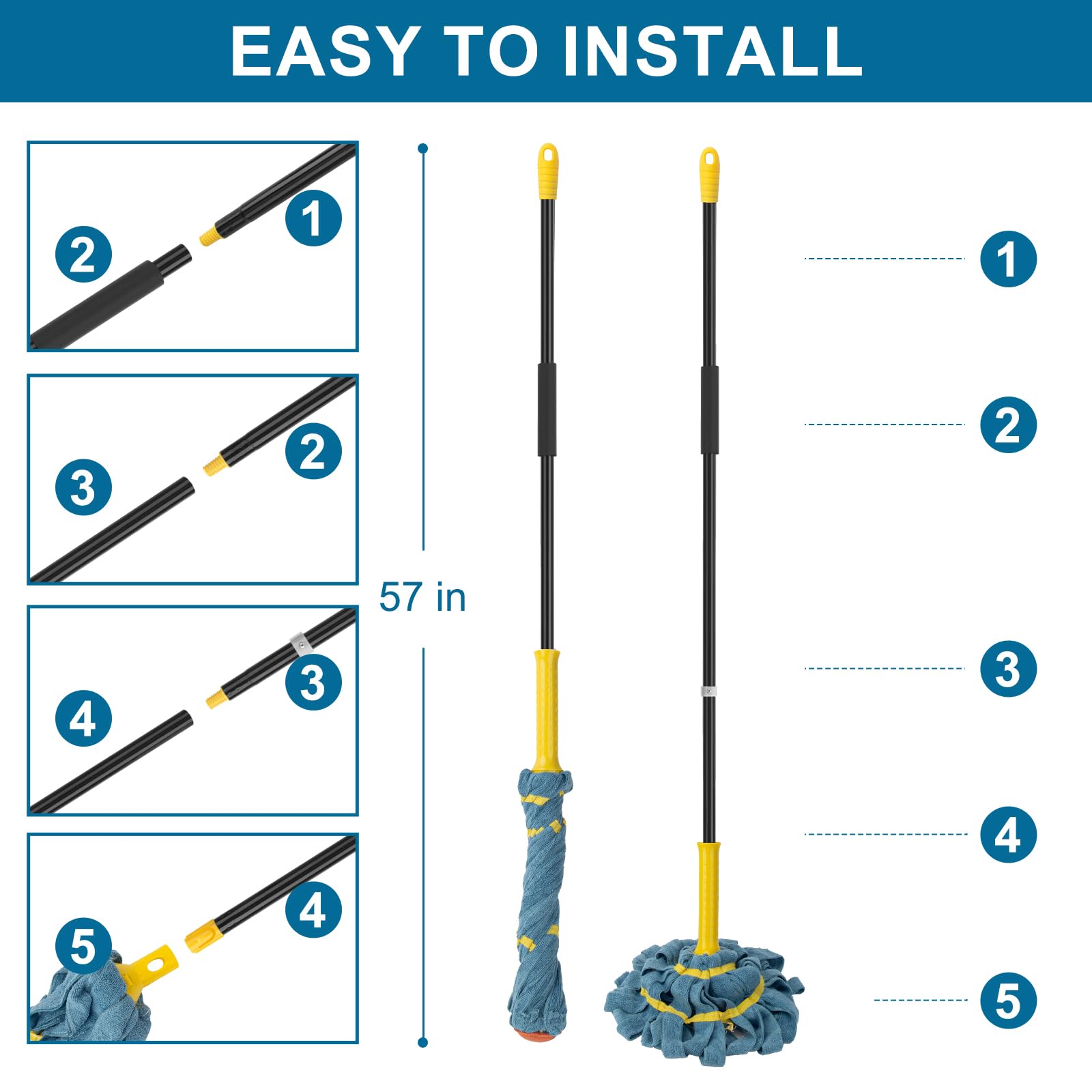 EASY TO INSTALL

2
1

3
2

4
3

5
4

57 in

1
2
3
4
5