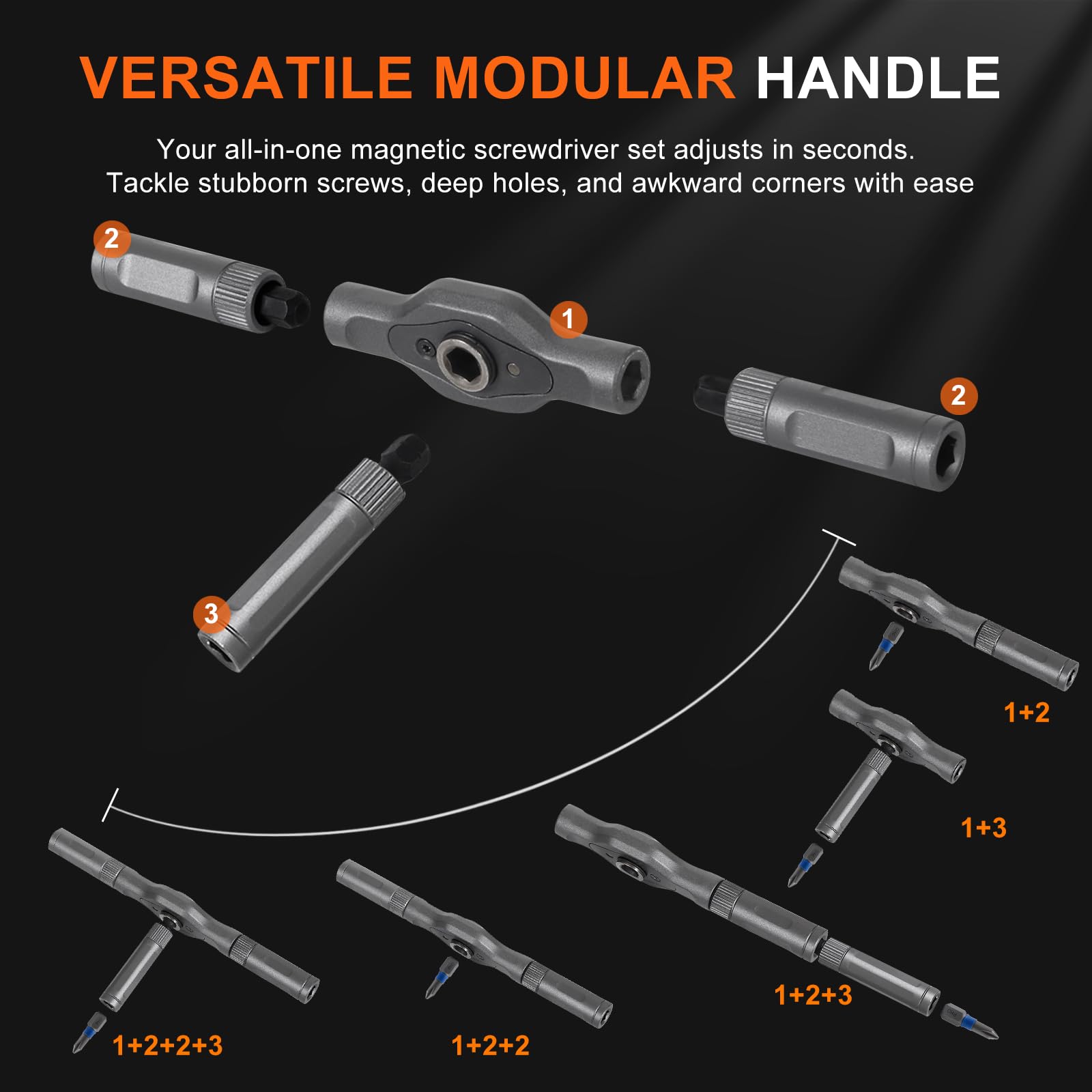 VERSATILE MODULAR HANDLE

Your all-in-one magnetic screwdriver set adjusts in seconds. Tackle stubborn screws, deep holes, and awkward corners with ease

2

1

2

3

1+2

1+3

1+2+3

1+2+2+3

1+2+2