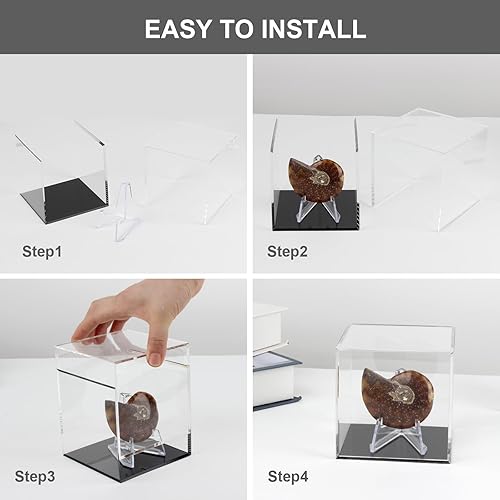 EASY TO INSTALL

Step1

Step2

Step3

Step4