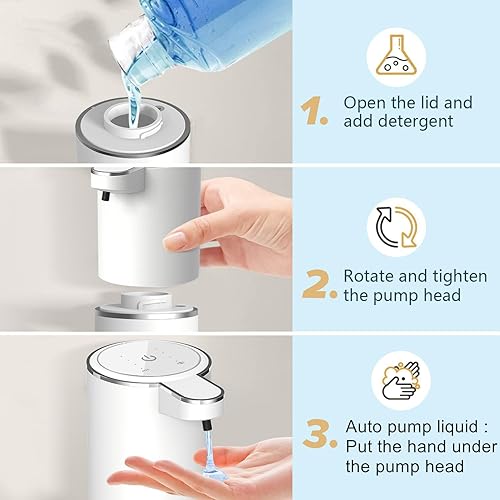 1. Open the lid and add detergent

2. Rotate and tighten the pump head

3. Auto pump liquid : Put the hand under the pump head