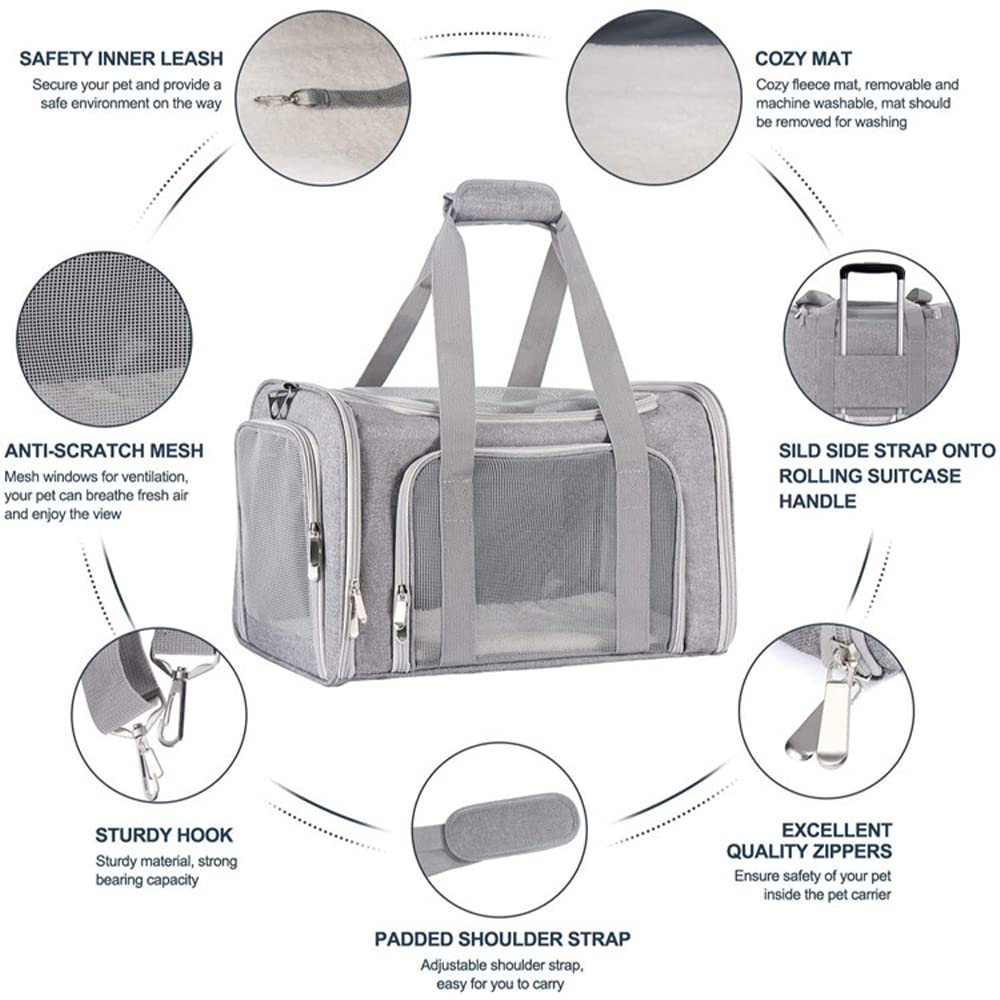 SAFETY INNER LEASH
Secure your pet and provide a safe environment on the way

COZY MAT
Cozy fleece mat, removable and machine washable, mat should be removed for washing

ANTI-SCRATCH MESH
Mesh windows for ventilation, your pet can breathe fresh air and enjoy the view

SILD SIDE STRAP ONTO ROLLING SUITCASE HANDLE

STURDY HOOK
Sturdy material, strong bearing capacity

EXCELLENT QUALITY ZIPPERS
Ensure safety of your pet inside the pet carrier

PADDED SHOULDER STRAP
Adjustable shoulder strap, easy for you to carry