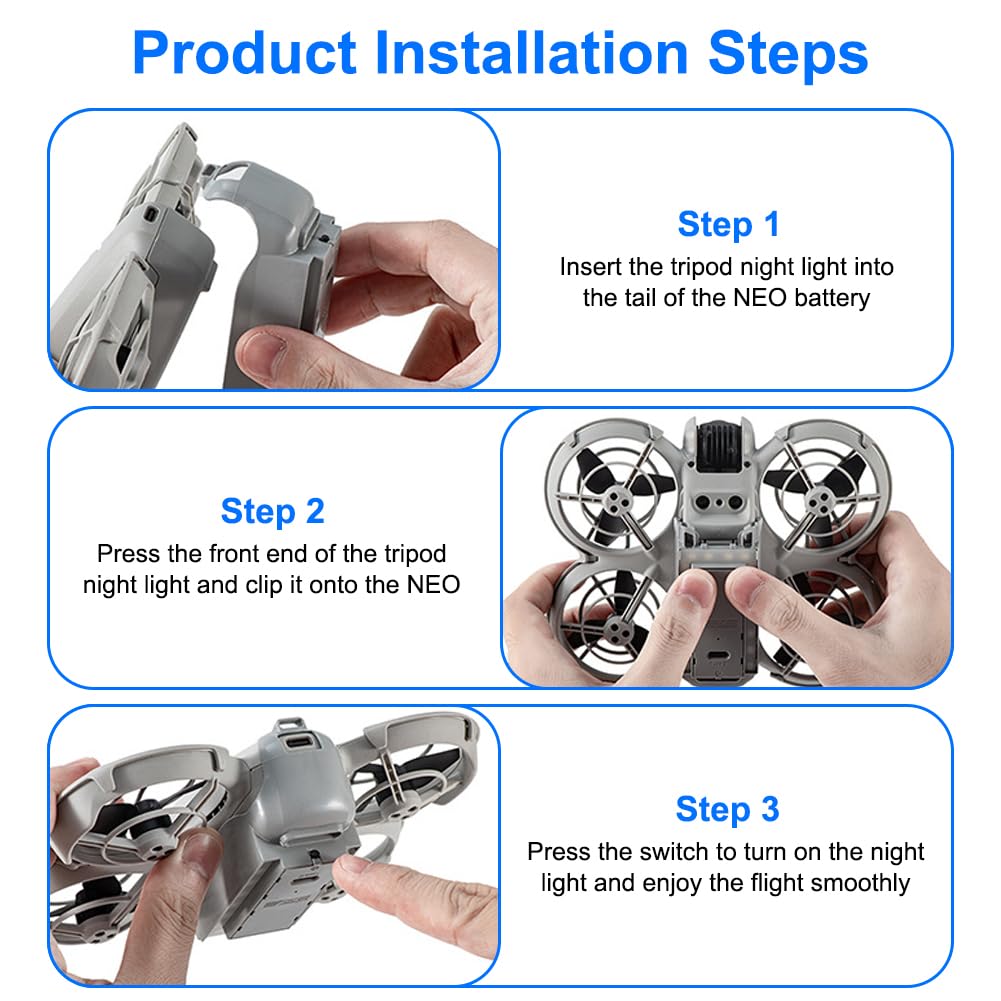 Product Installation Steps

Step 1
Insert the tripod night light into the tail of the NEO battery

Step 2
Press the front end of the tripod night light and clip it onto the NEO

Step 3
Press the switch to turn on the night light and enjoy the flight smoothly