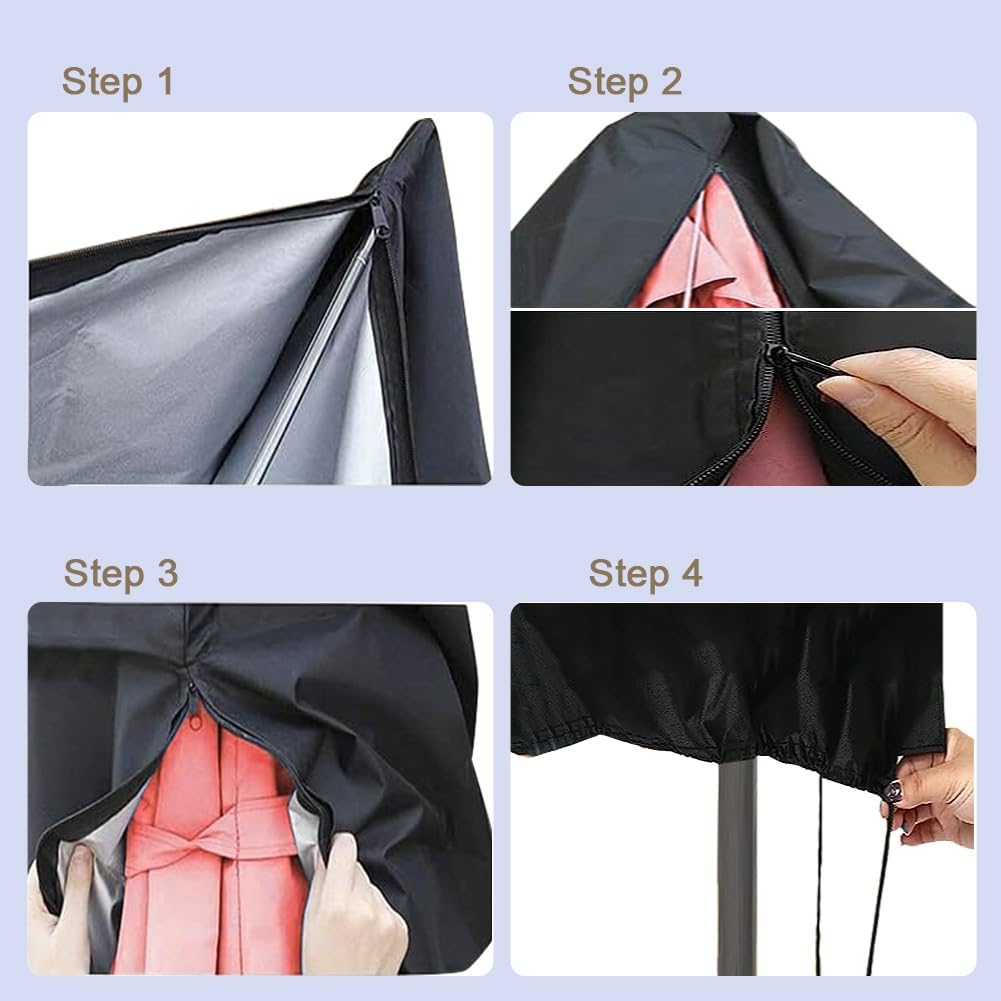 Step 1

Step 2

Step 3

Step 4