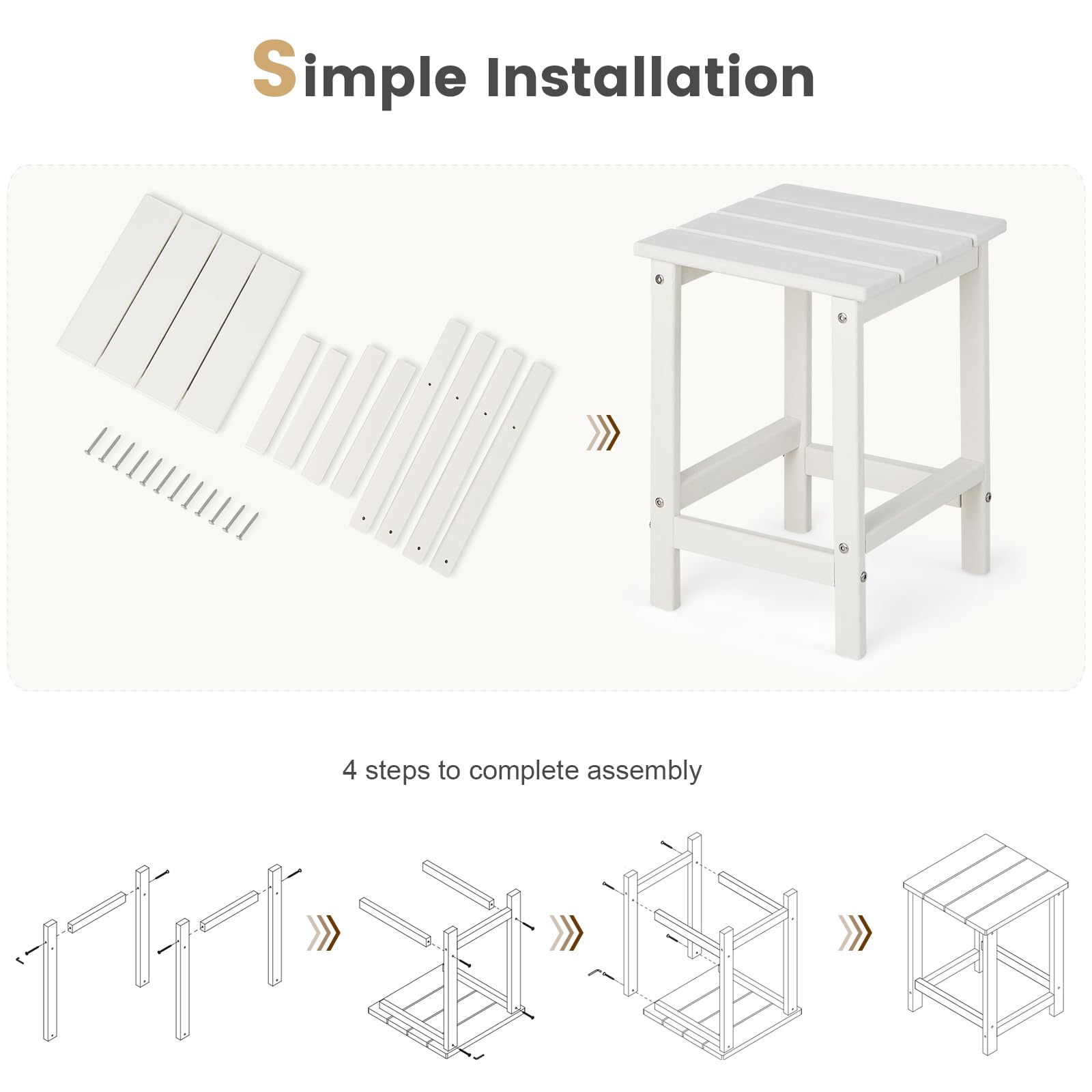 Simple Installation

4 steps to complete assembly