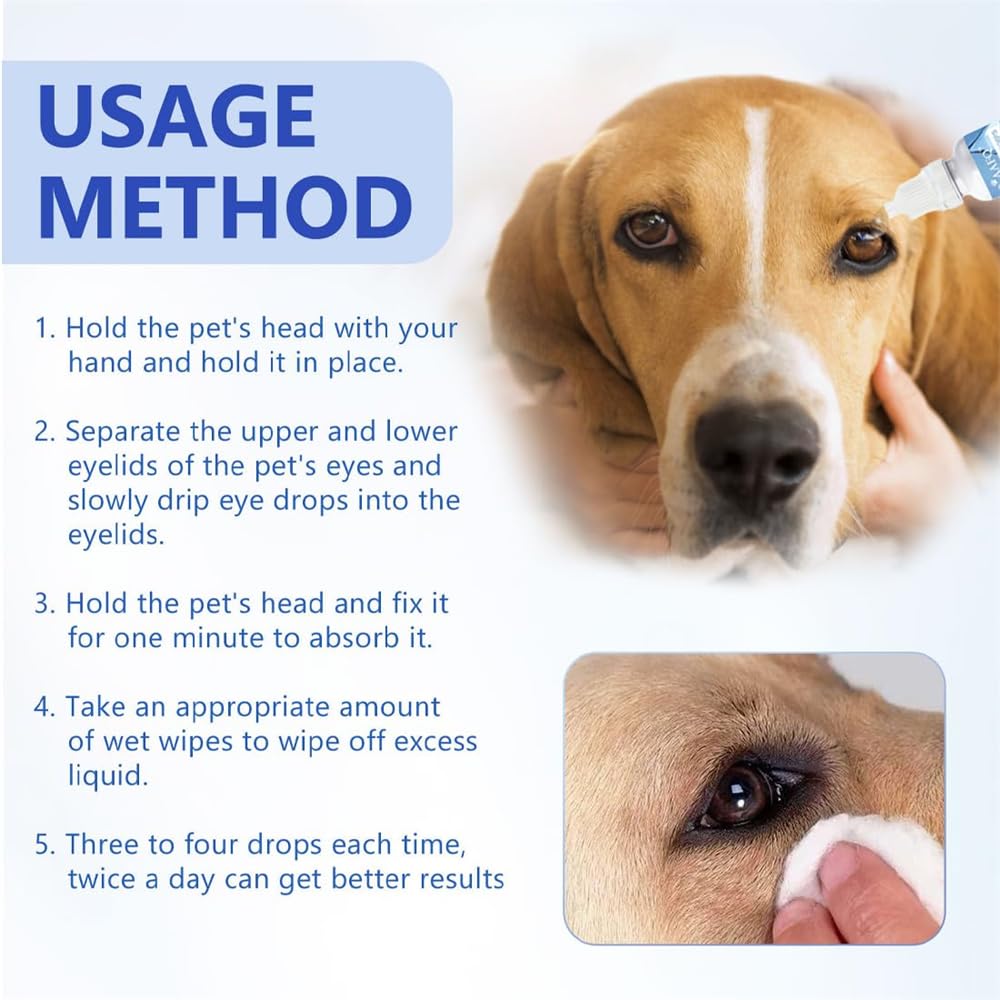 USAGE METHOD

1. Hold the pet's head with your hand and hold it in place.

2. Separate the upper and lower eyelids of the pet's eyes and slowly drip eye drops into the eyelids.

3. Hold the pet's head and fix it for one minute to absorb it.

4. Take an appropriate amount of wet wipes to wipe off excess liquid.

5. Three to four drops each time, twice a day can get better results