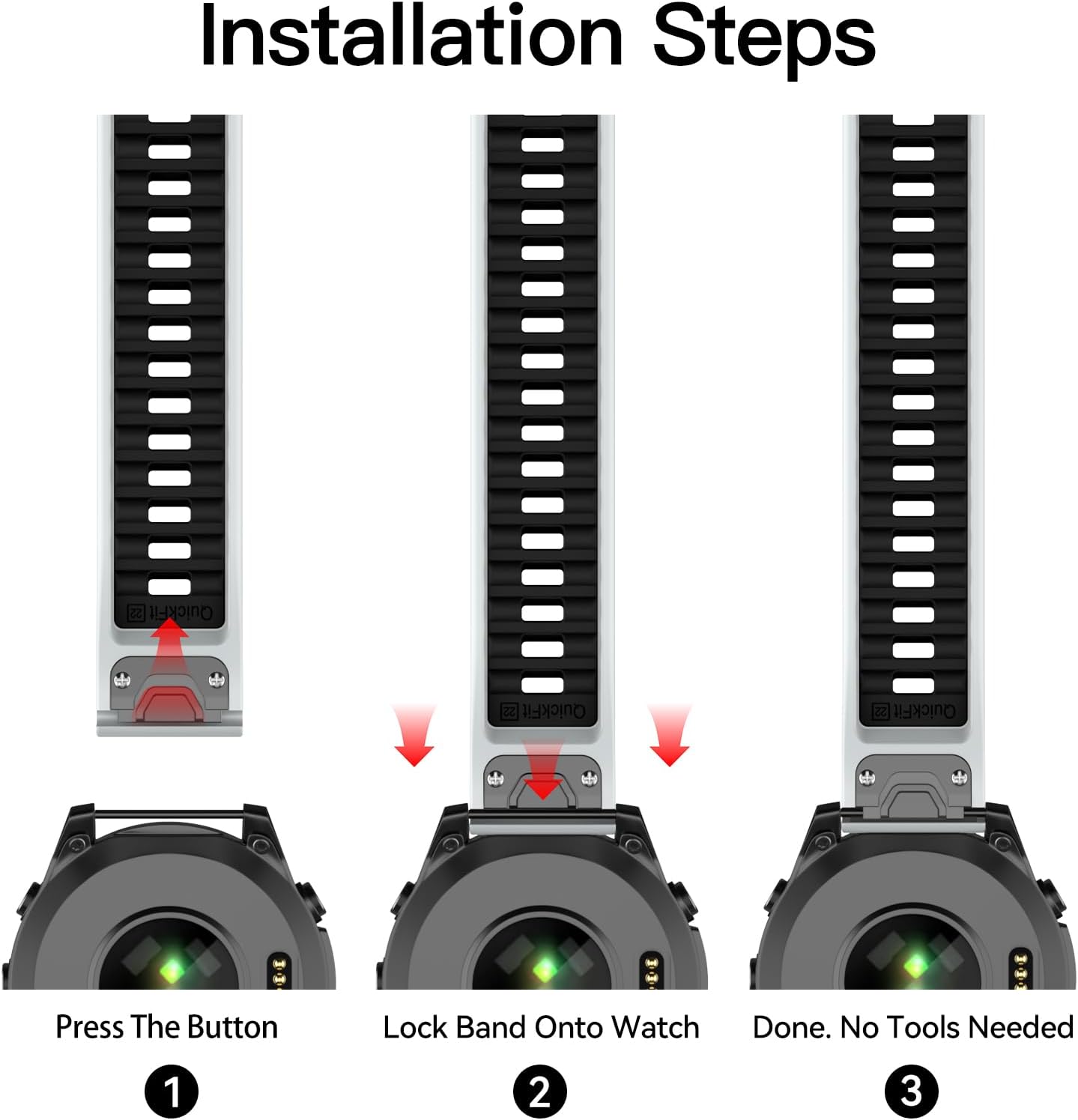 Installation Steps

QuickFit 22

QuickFit 22

QuickFit 22

Press The Button

1

Lock Band Onto Watch

2

Done. No Tools Needed

3