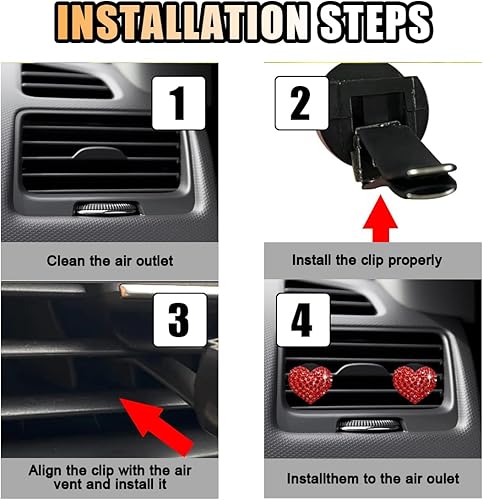 INSTALLATION STEPS

1

Clean the air outlet

2

Install the clip properly

3

Align the clip with the air vent and install it

4

Installthem to the air oulet