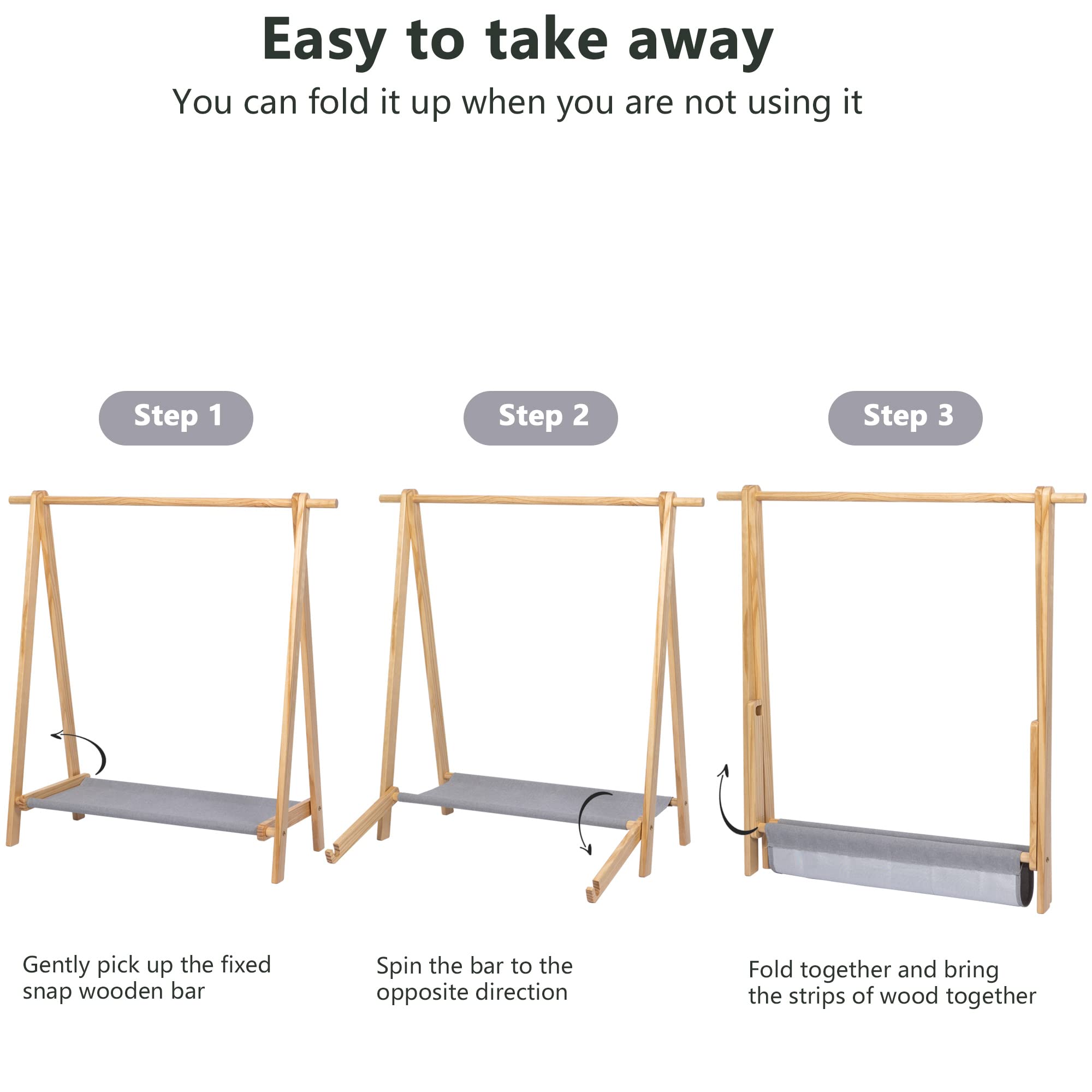 Easy to take away

You can fold it up when you are not using it

Step 1

Step 2

Step 3

Gently pick up the fixed snap wooden bar

Spin the bar to the opposite direction

Fold together and bring the strips of wood together