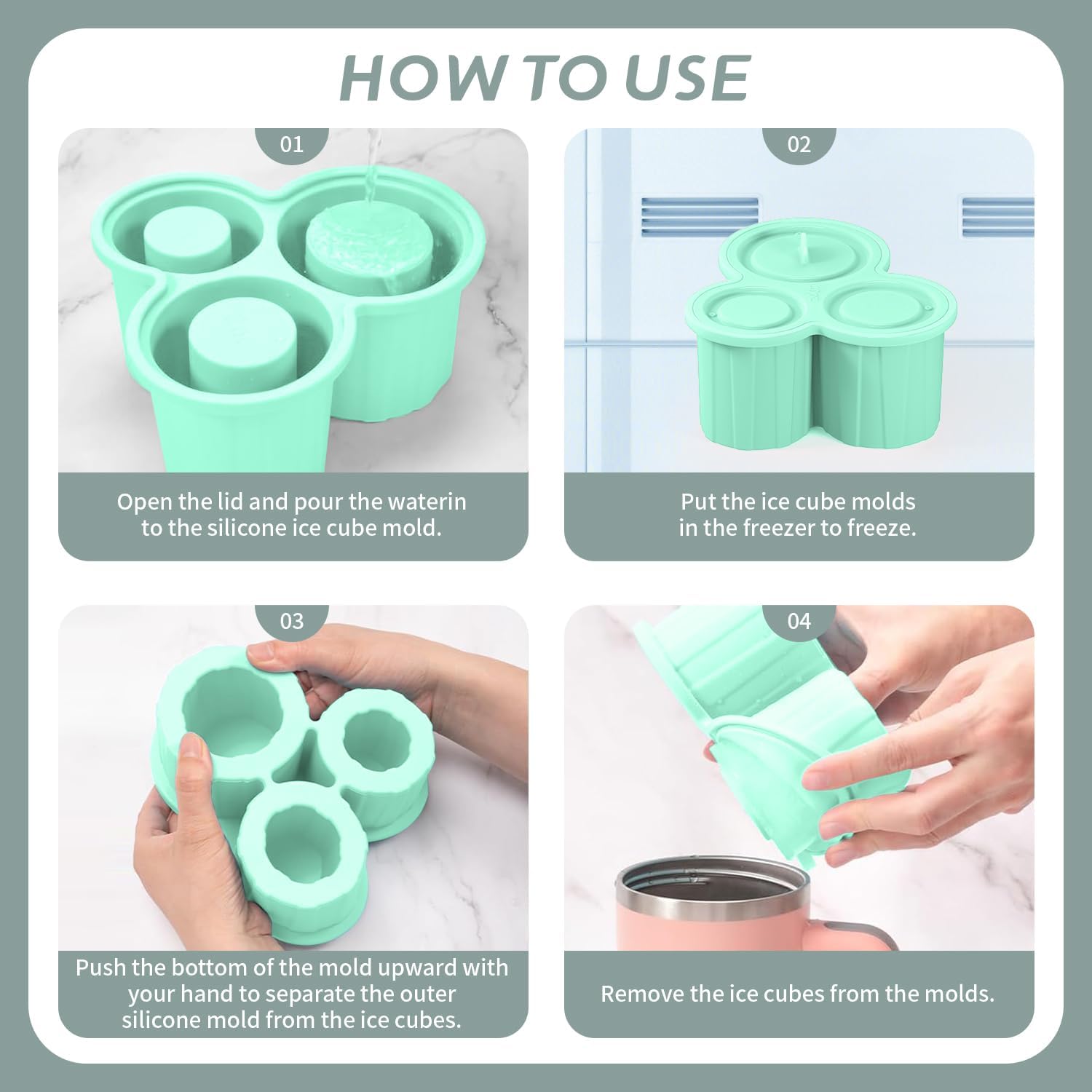 HOW TO USE

01

Open the lid and pour the waterin to the silicone ice cube mold.

02

Put the ice cube molds in the freezer to freeze.

03

Push the bottom of the mold upward with your hand to separate the outer silicone mold from the ice cubes.

04

Remove the ice cubes from the molds.