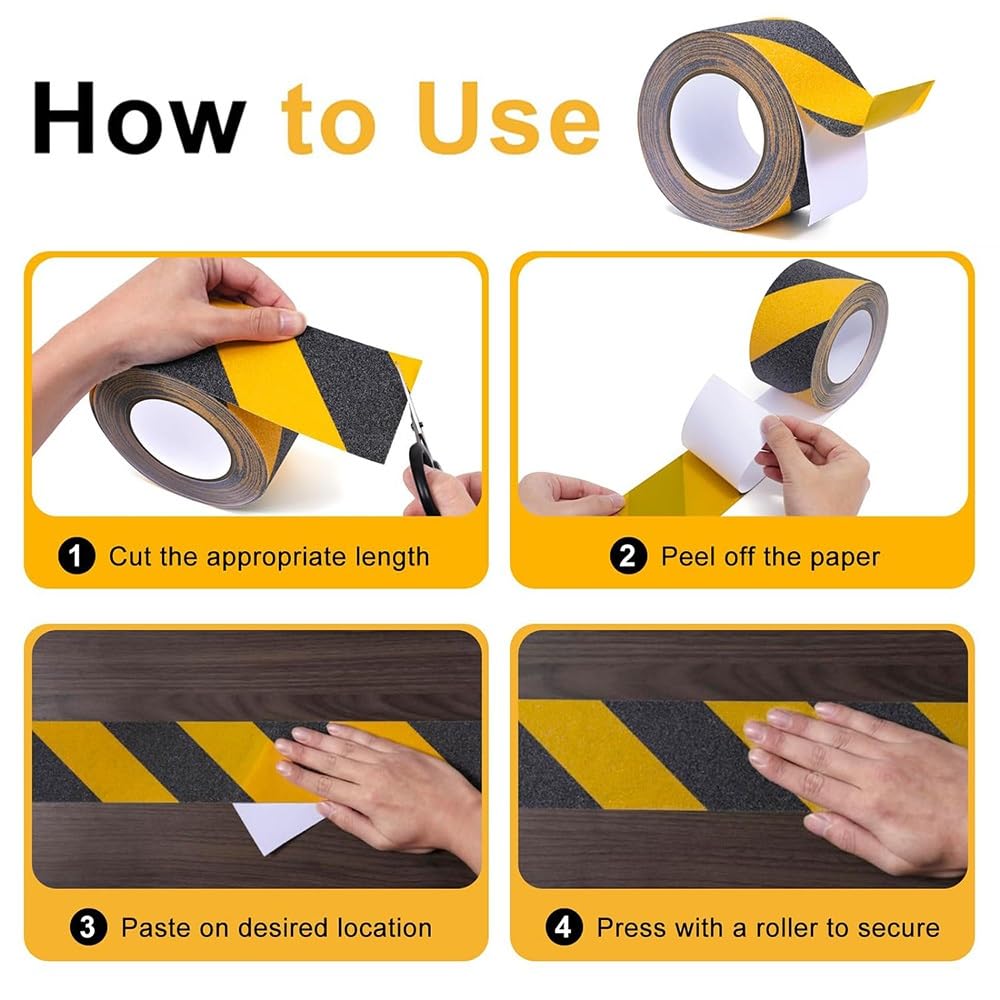 How to Use

1 Cut the appropriate length

2 Peel off the paper

3 Paste on desired location

4 Press with a roller to secure