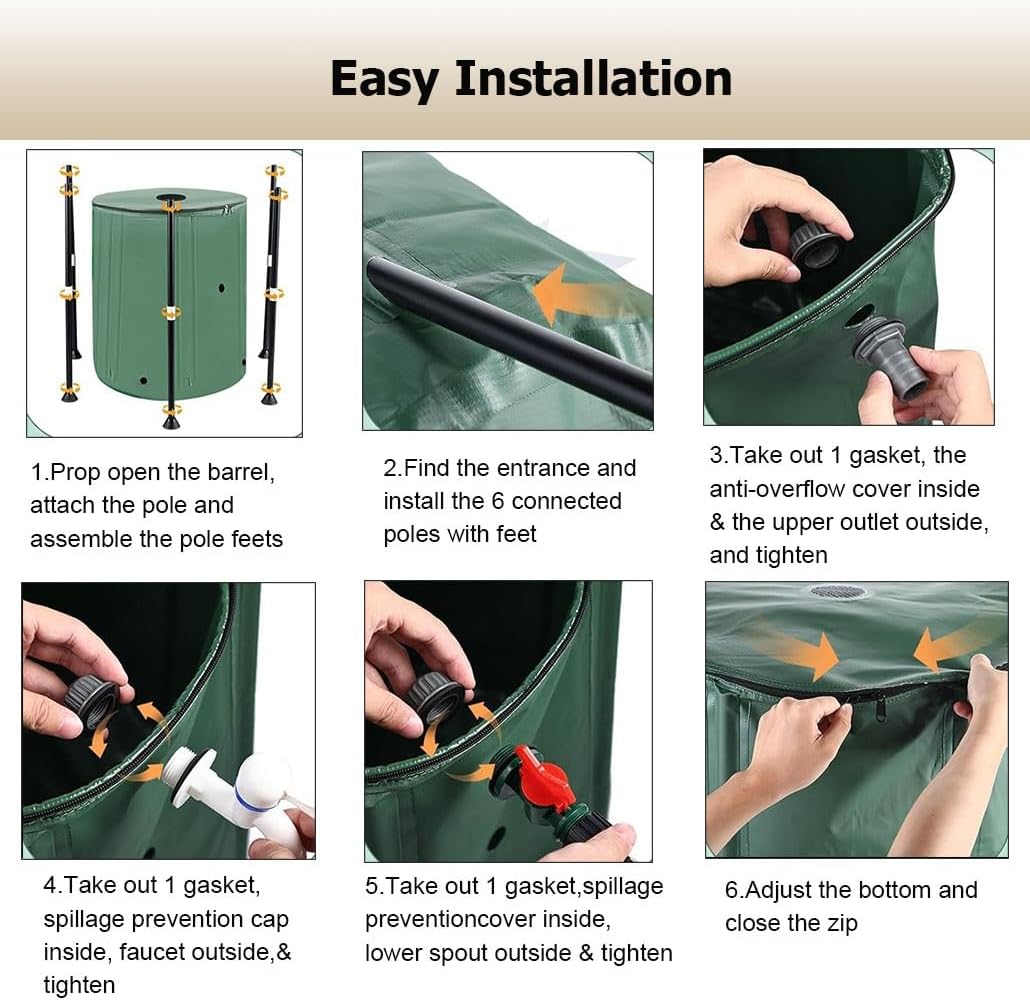 Easy Installation

1.Prop open the barrel, attach the pole and assemble the pole feets

2.Find the entrance and install the 6 connected poles with feet

3.Take out 1 gasket, the anti-overflow cover inside & the upper outlet outside, and tighten

4.Take out 1 gasket, spillage prevention cap inside, faucet outside,& tighten

5.Take out 1 gasket,spillage preventioncover inside, lower spout outside & tighten

6.Adjust the bottom and close the zip