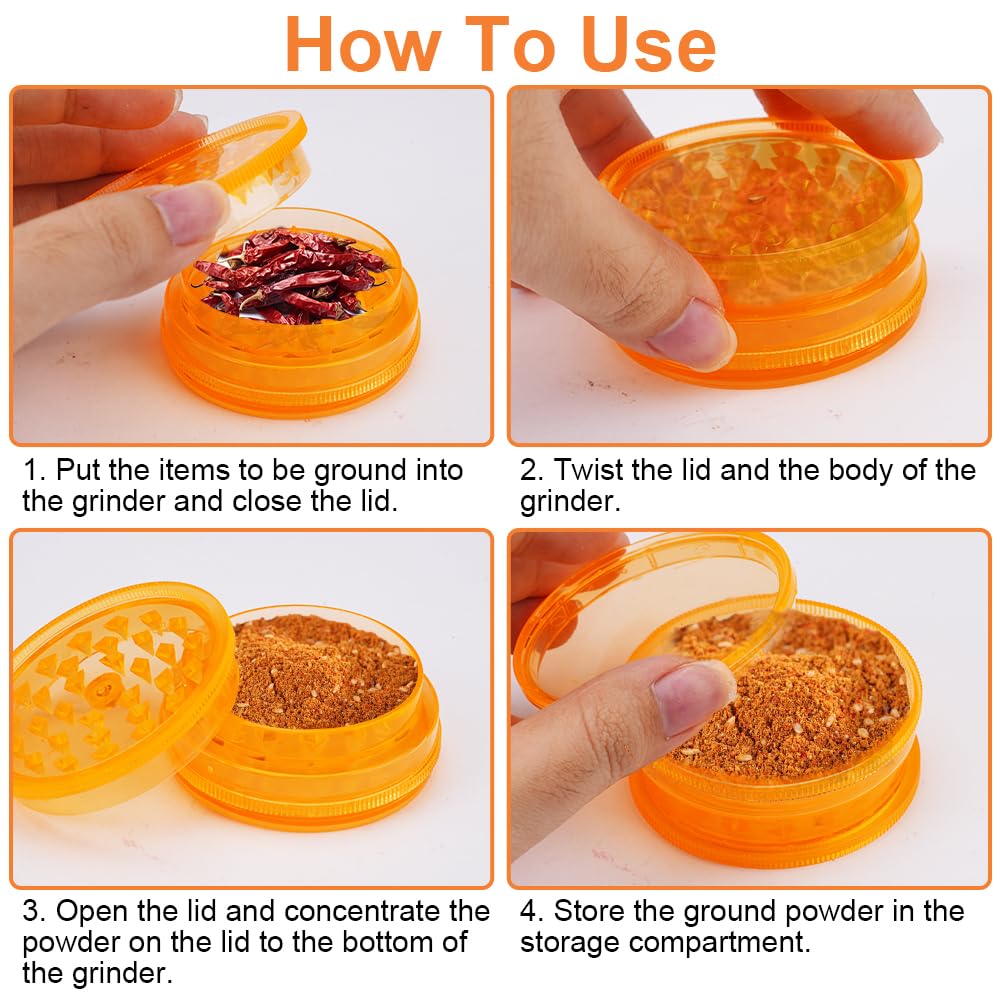 How To Use

1. Put the items to be ground into the grinder and close the lid.

2. Twist the lid and the body of the grinder.

3. Open the lid and concentrate the powder on the lid to the bottom of the grinder.

4. Store the ground powder in the storage compartment.