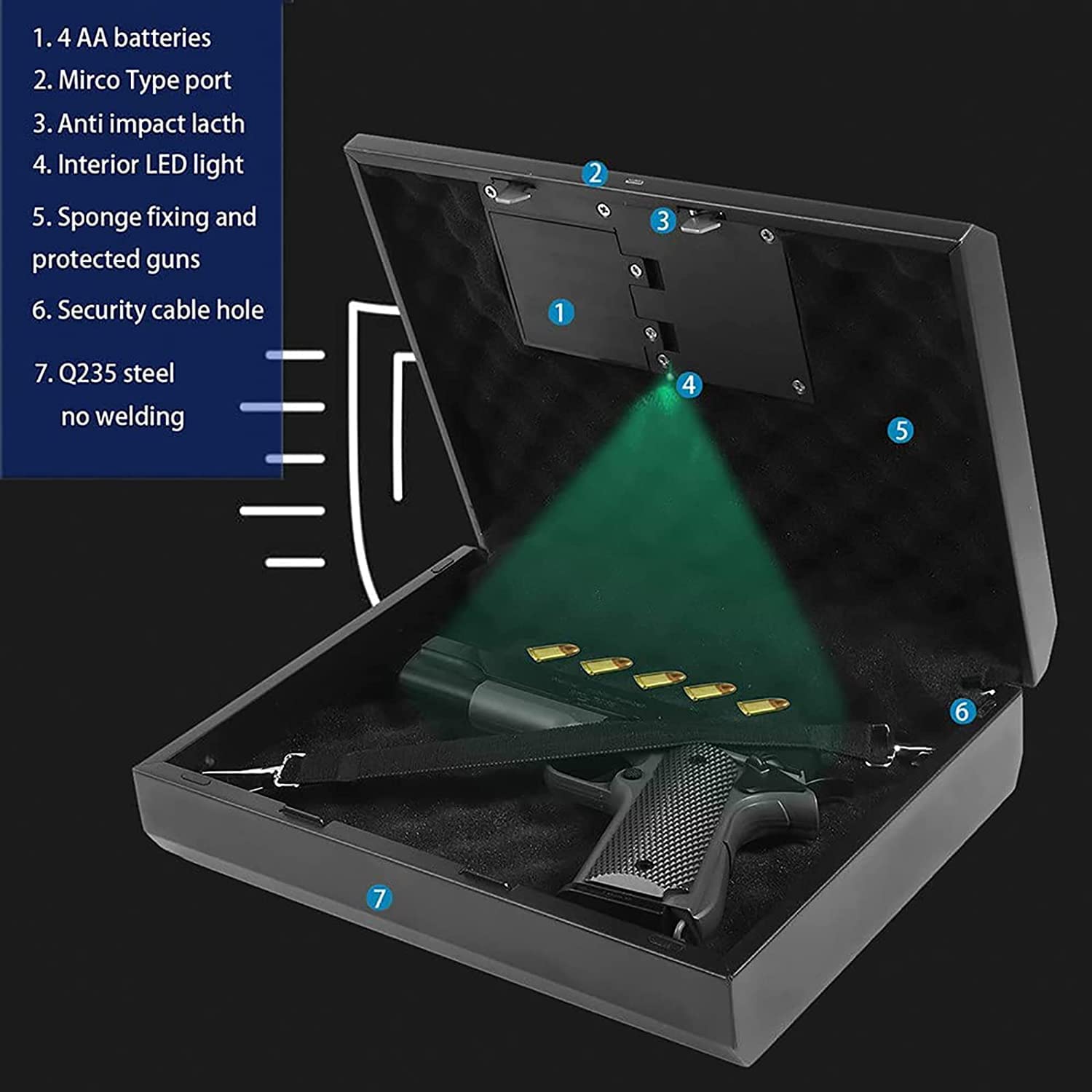 1. 4 AA batteries
2. Mirco Type port
3. Anti impact lacth
4. Interior LED light
5. Sponge fixing and protected guns
6. Security cable hole
7. Q235 steel no welding

2
3
1
4
5
6
7