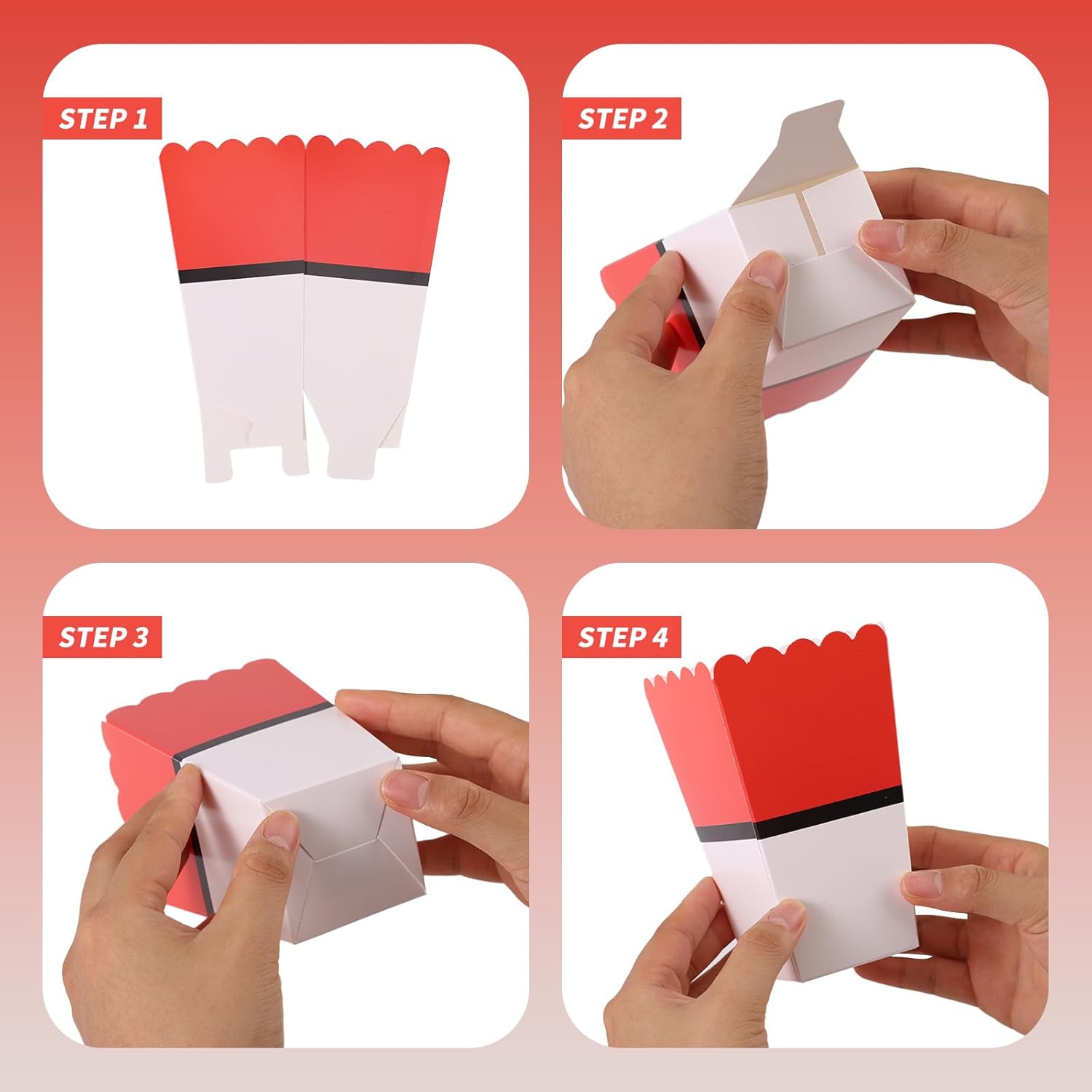 STEP 1

STEP 2

STEP 3

STEP 4