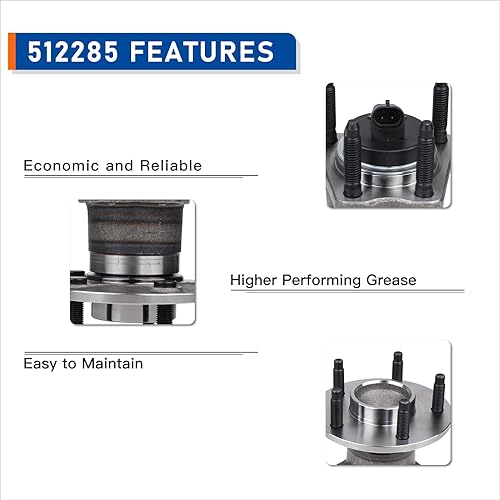 512285 FEATURES

Economic and Reliable

Higher Performing Grease

Easy to Maintain