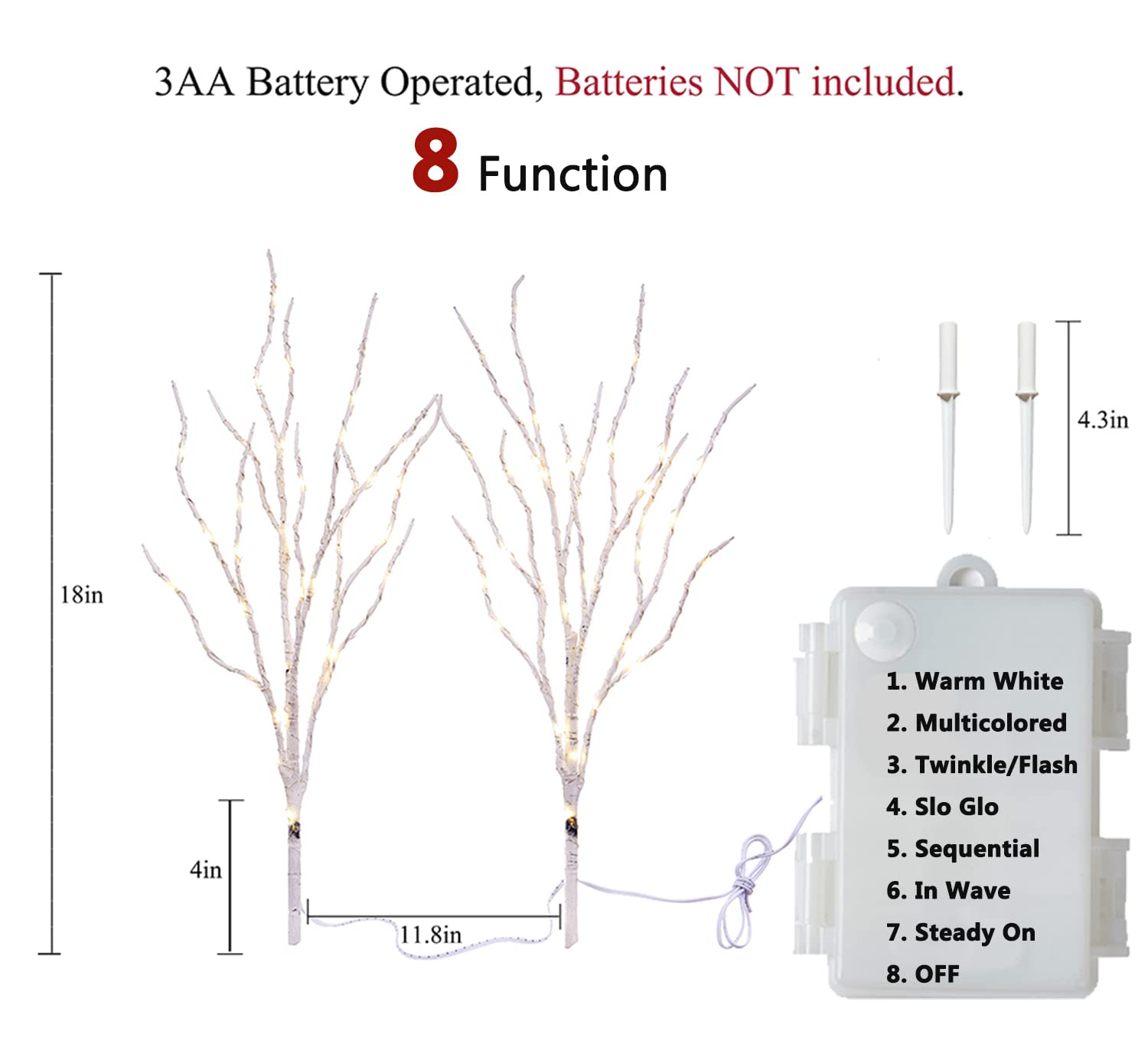 3AA Battery Operated, Batteries NOT included.

8 Function

18in

4in

11.8in

4.3in

1. Warm White
2. Multicolored
3. Twinkle/Flash
4. Slo Glo
5. Sequential
6. In Wave
7. Steady On
8. OFF