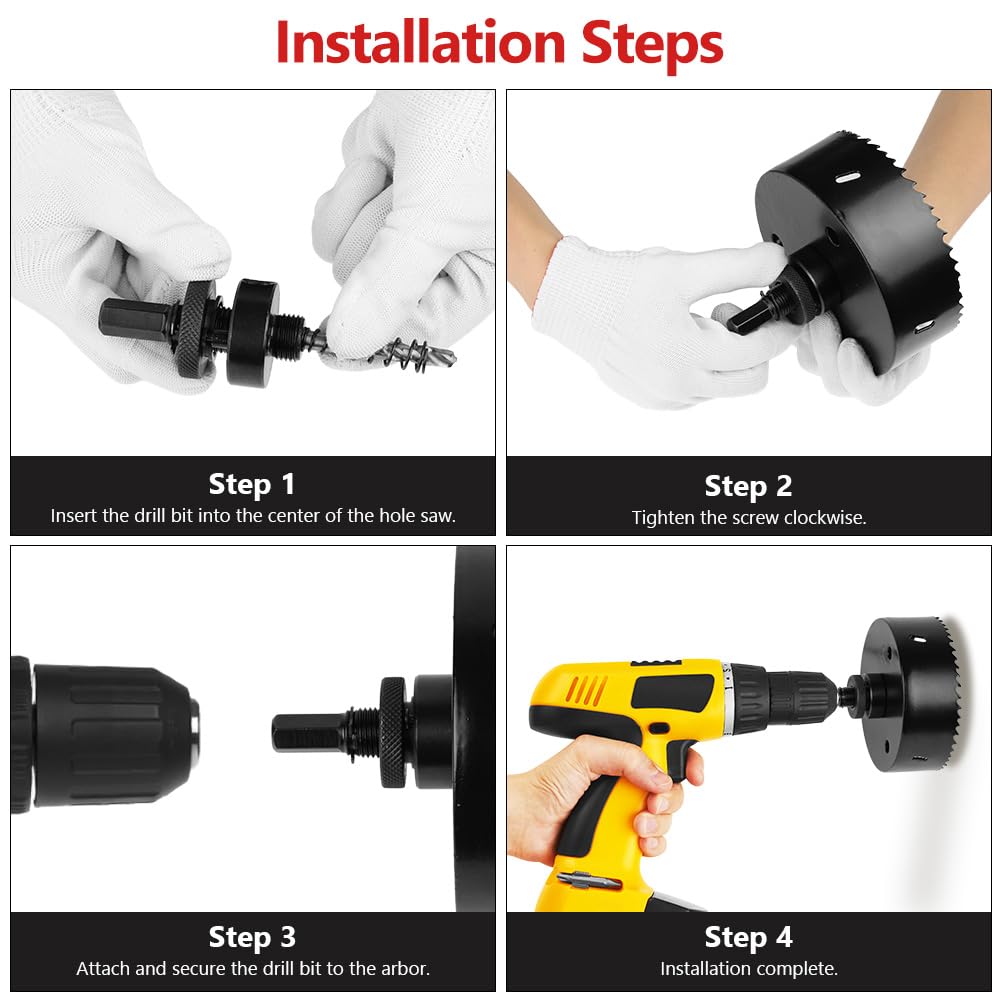 Installation Steps

Step 1
Insert the drill bit into the center of the hole saw.

Step 2
Tighten the screw clockwise.

Step 3
Attach and secure the drill bit to the arbor.

Step 4
Installation complete.