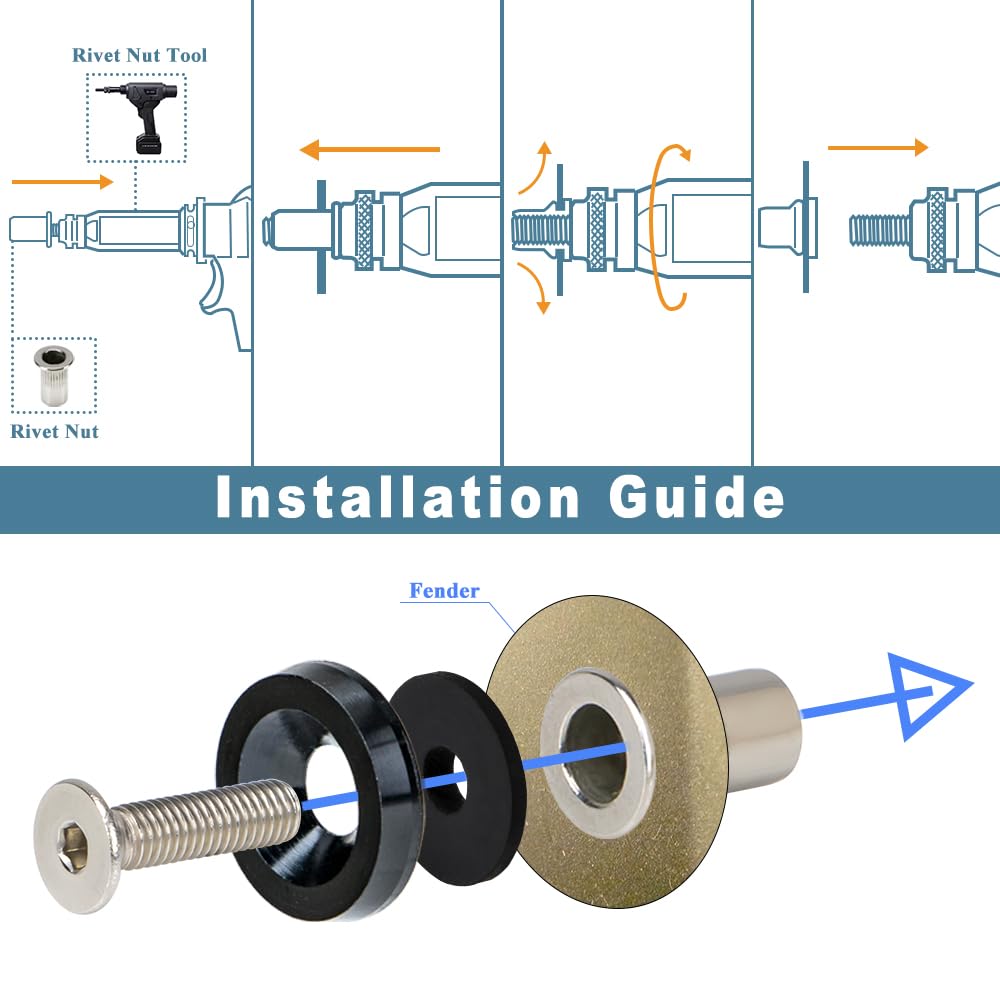 Rivet Nut Tool

Rivet Nut

Installation Guide

Fender