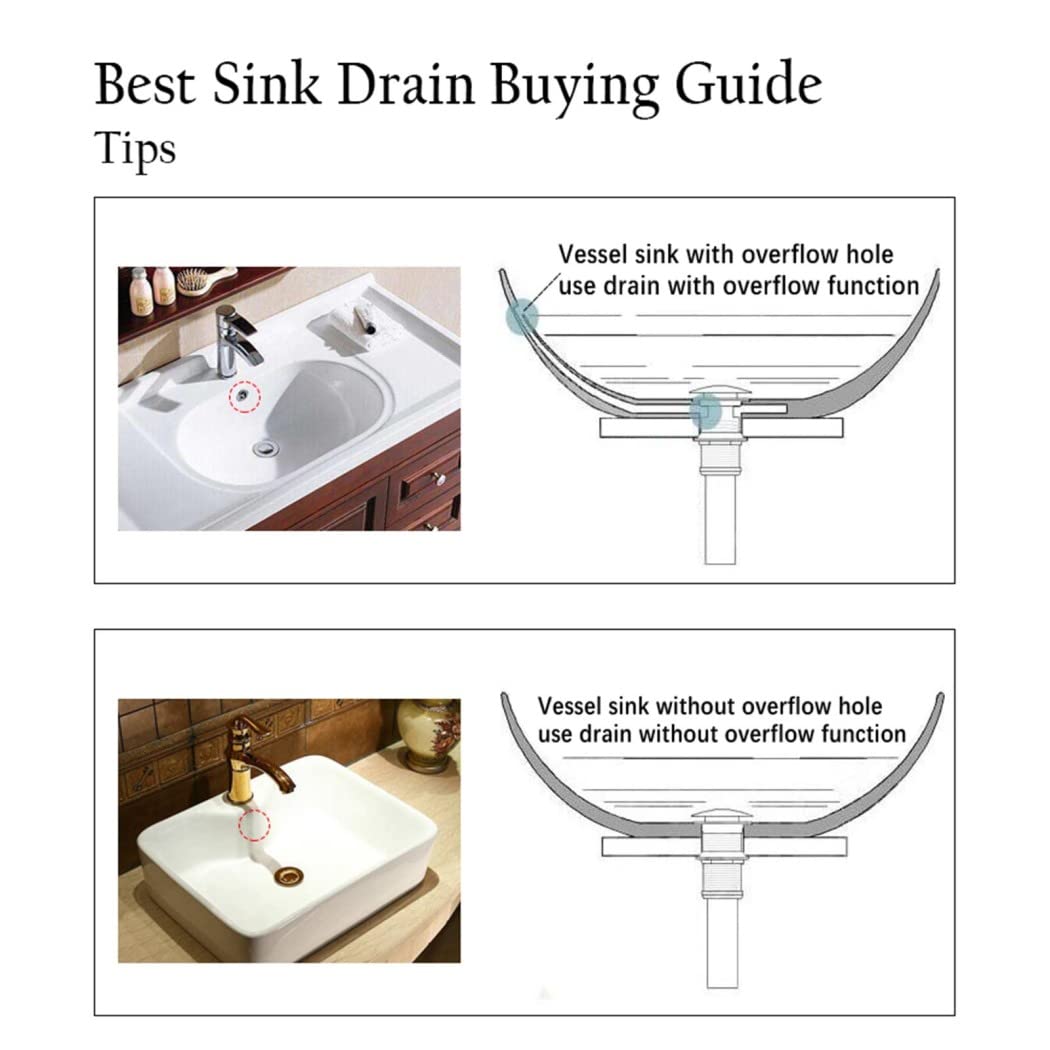 Best Sink Drain Buying Guide
Tips

Vessel sink with overflow hole
use drain with overflow function

Vessel sink without overflow hole
use drain without overflow function