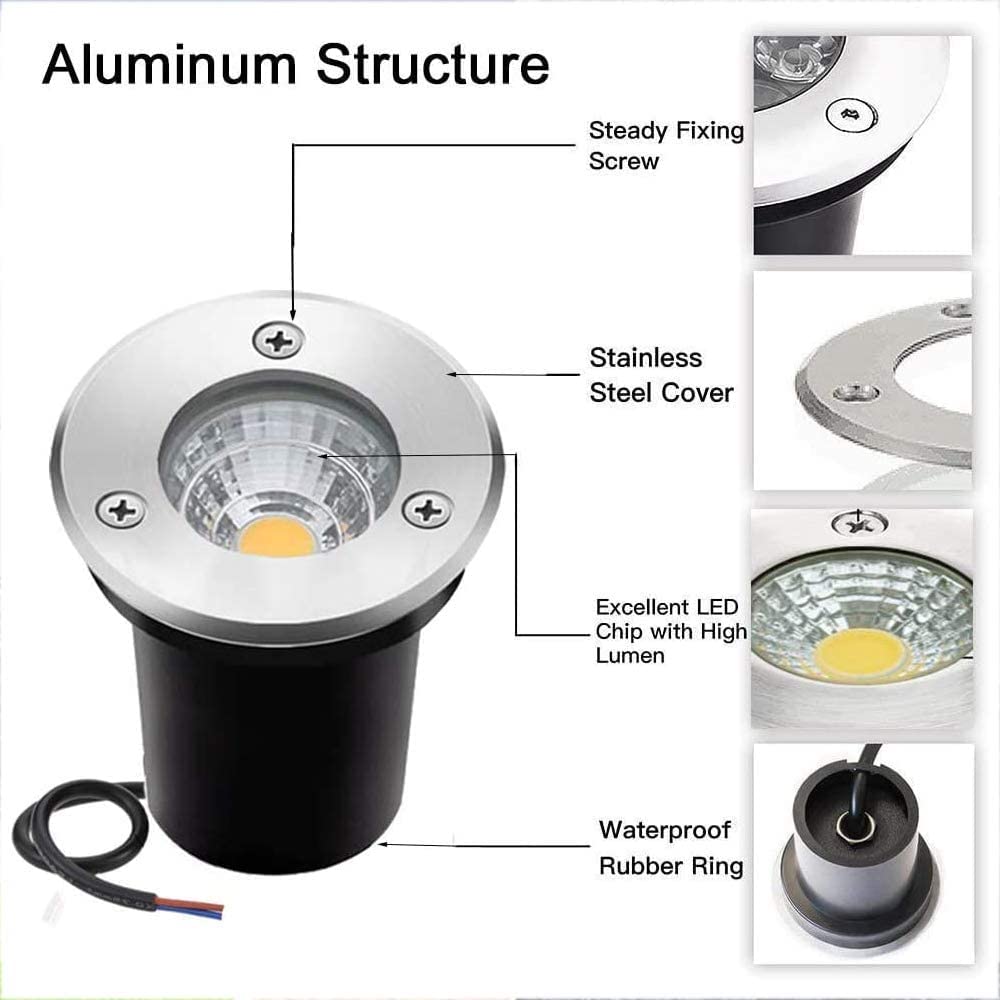 Aluminum Structure

Steady Fixing Screw

Stainless Steel Cover

Excellent LED Chip with High Lumen

Waterproof Rubber Ring