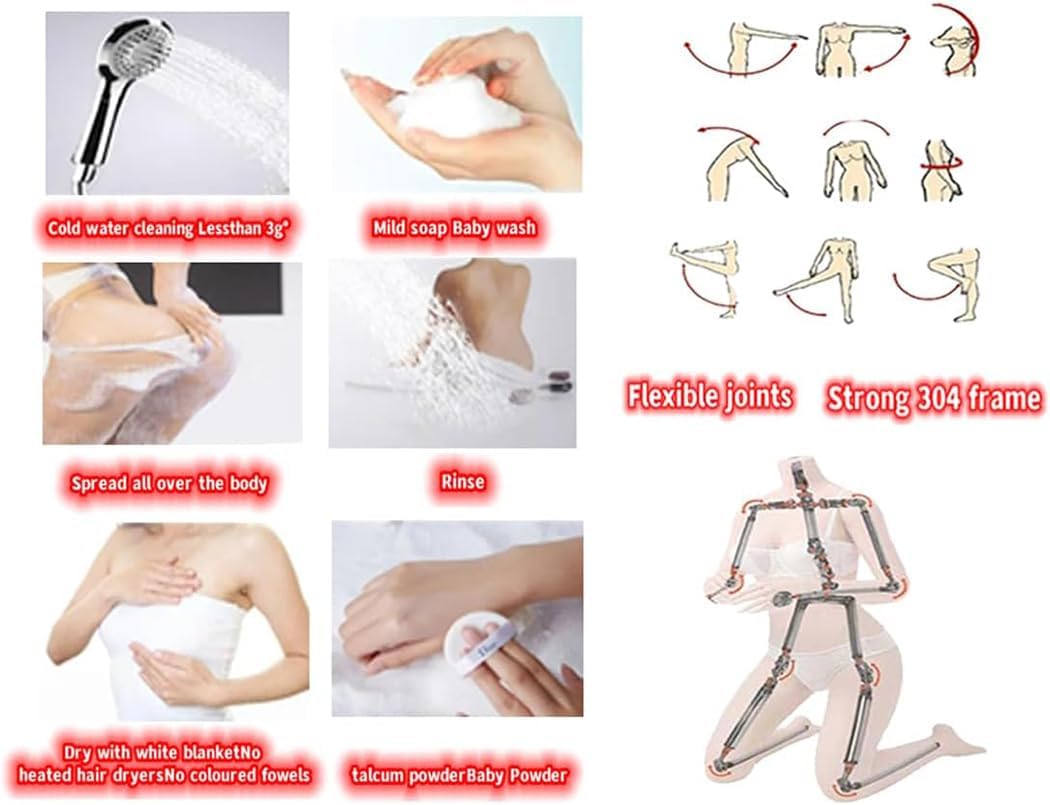 Cold water cleaning Lessthan 3g°

Mild soap Baby wash

Spread all over the body

Rinse

Dry with white blanketNo heated hair dryersNo coloured fowels

talcum powderBaby Powder

Flexible joints

Strong 304 frame