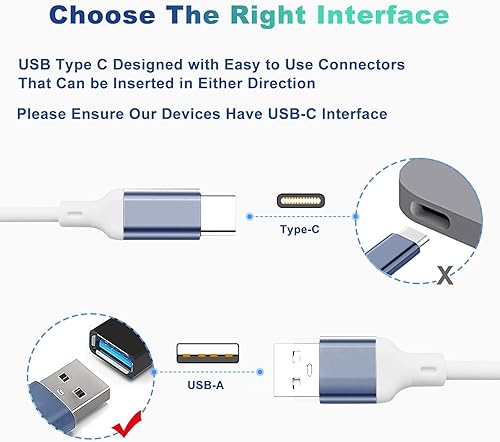 Choose The Right Interface

USB Type C Designed with Easy to Use Connectors That Can be Inserted in Either Direction

Please Ensure Our Devices Have USB-C Interface

Type-C

X

USB-A