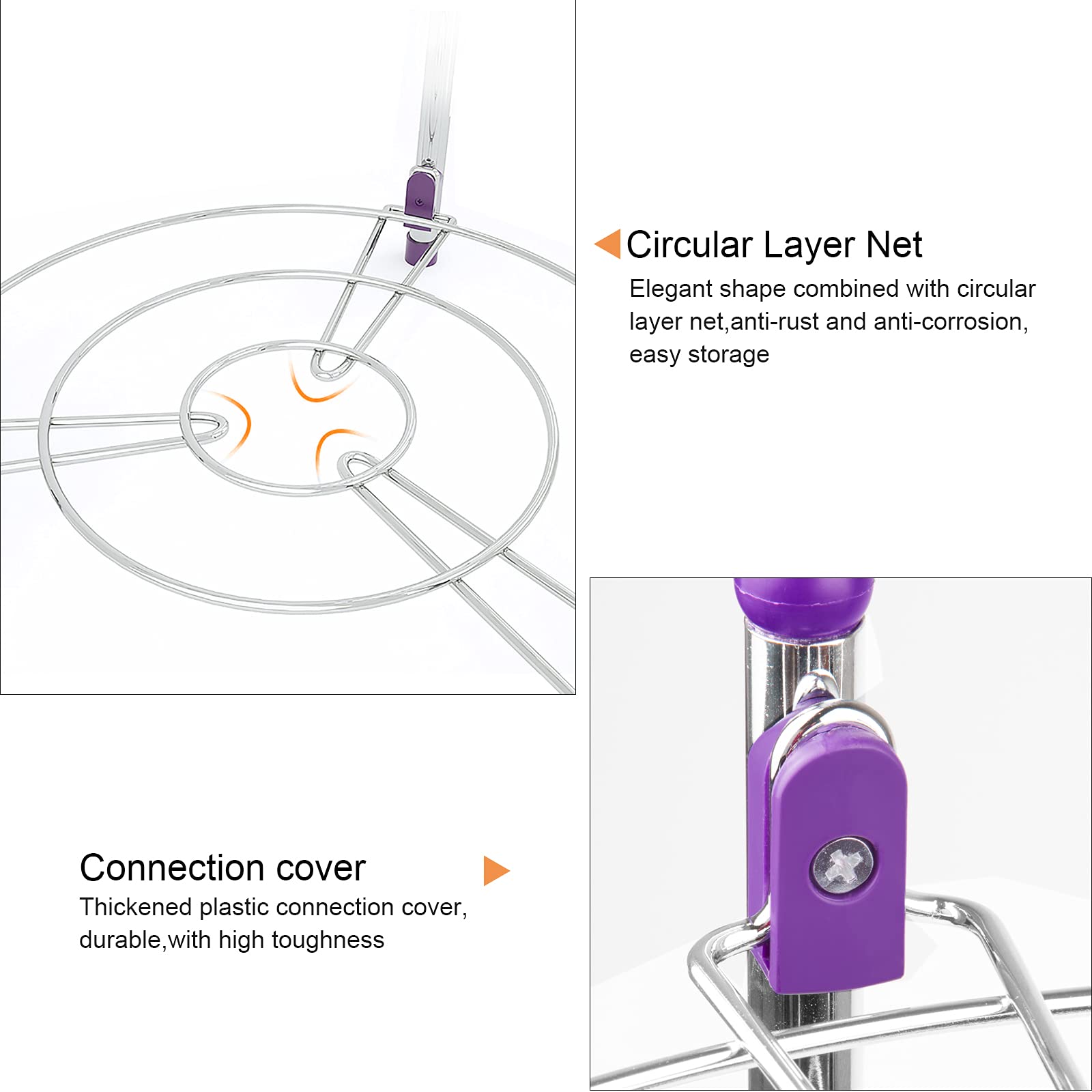 Circular Layer Net
Elegant shape combined with circular layer net,anti-rust and anti-corrosion, easy storage

Connection cover
Thickened plastic connection cover, durable,with high toughness