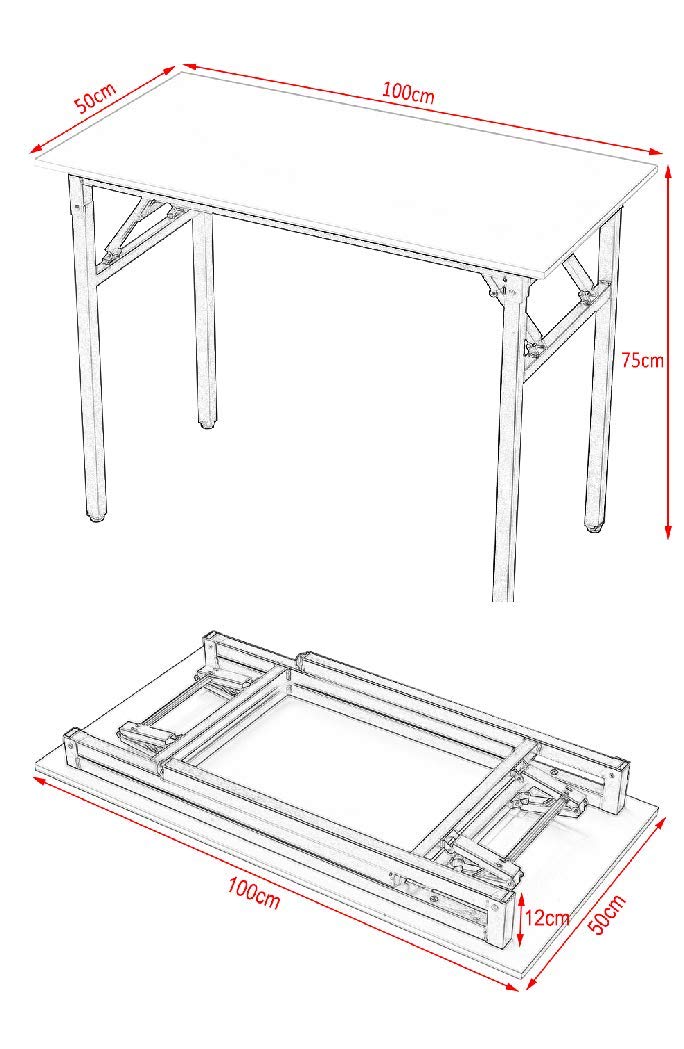 50cm
100cm
75cm
100cm
12cm
50cm