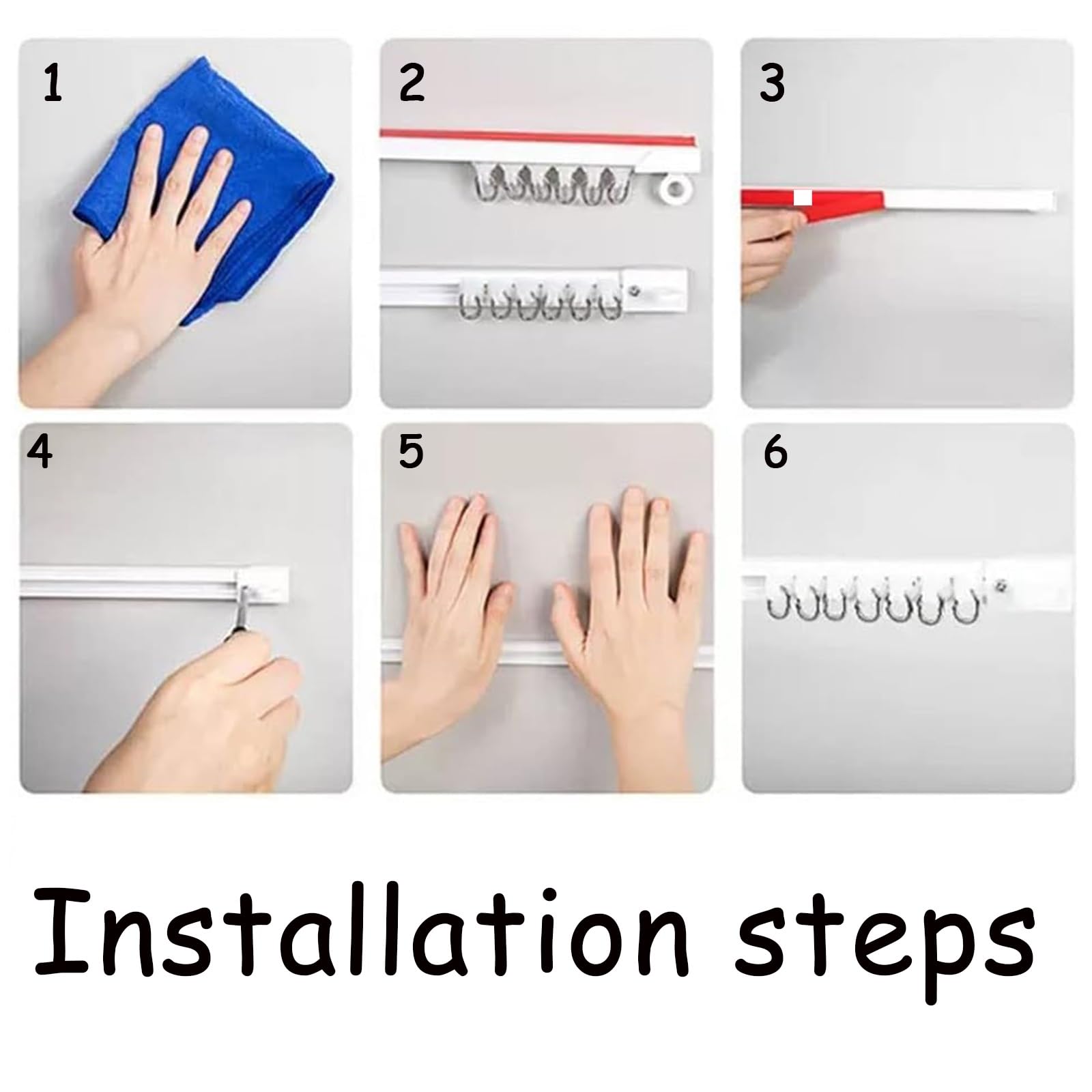 1

2

3

4

5

6

Installation steps