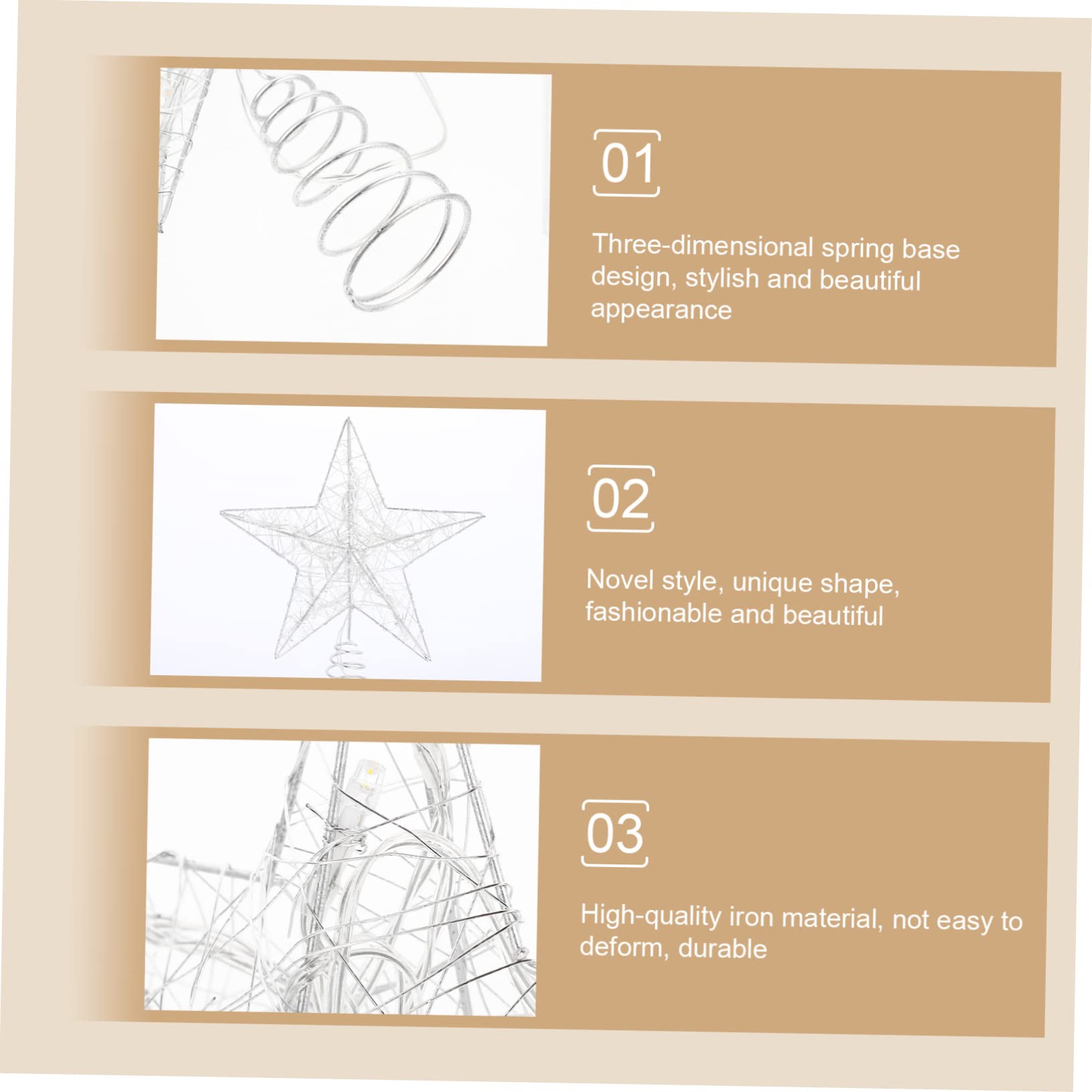 01

Three-dimensional spring base design, stylish and beautiful appearance

02

Novel style, unique shape, fashionable and beautiful

03

High-quality iron material, not easy to deform, durable