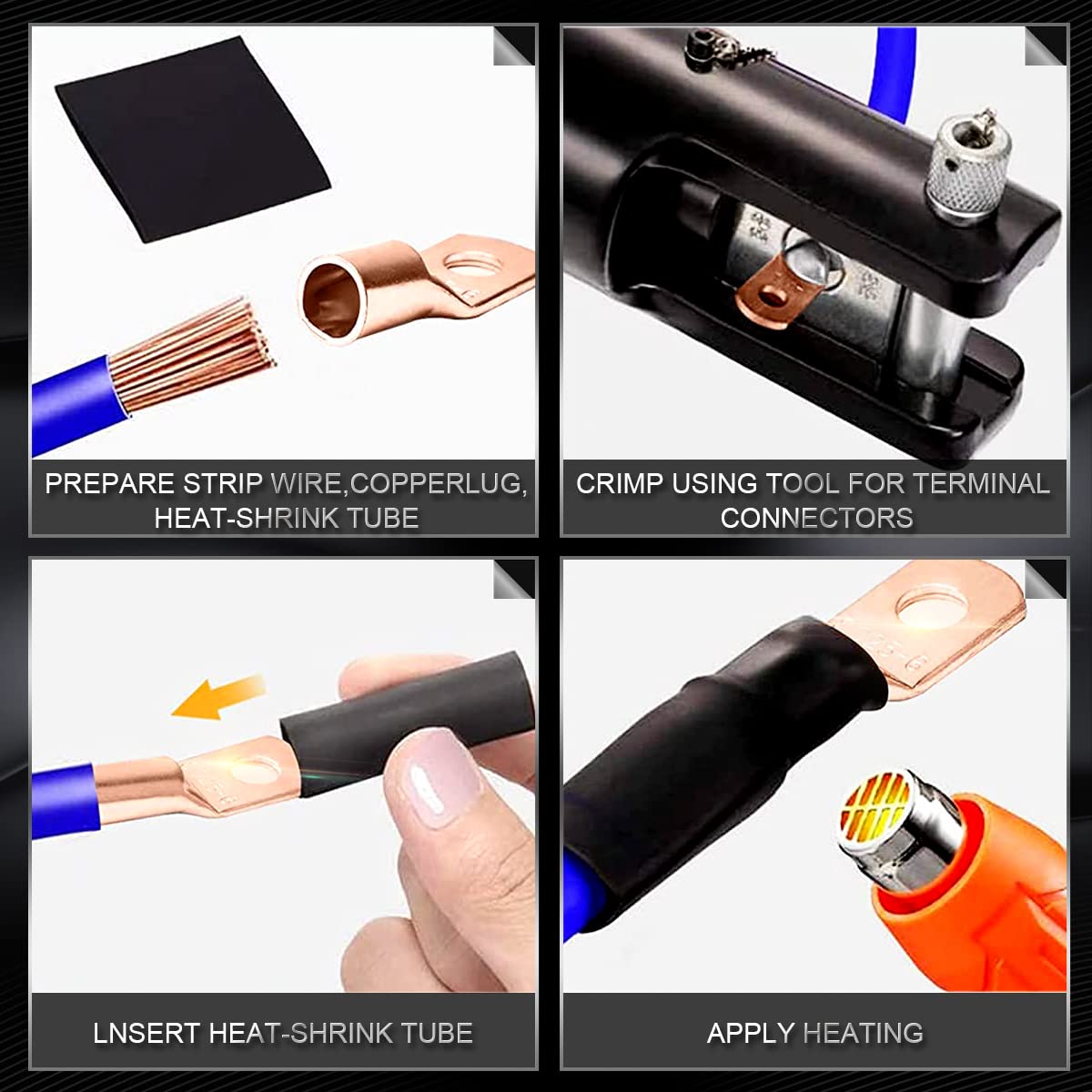 PREPARE STRIP WIRE,COPPERLUG, HEAT-SHRINK TUBE

CRIMP USING TOOL FOR TERMINAL CONNECTORS

LNSERT HEAT-SHRINK TUBE

APPLY HEATING