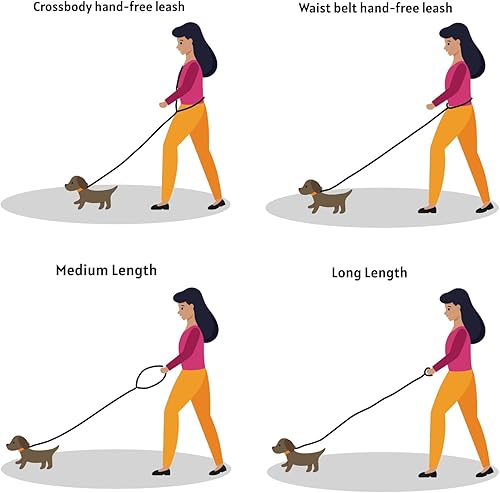 Crossbody hand-free leash

Waist belt hand-free leash

Medium Length

Long Length