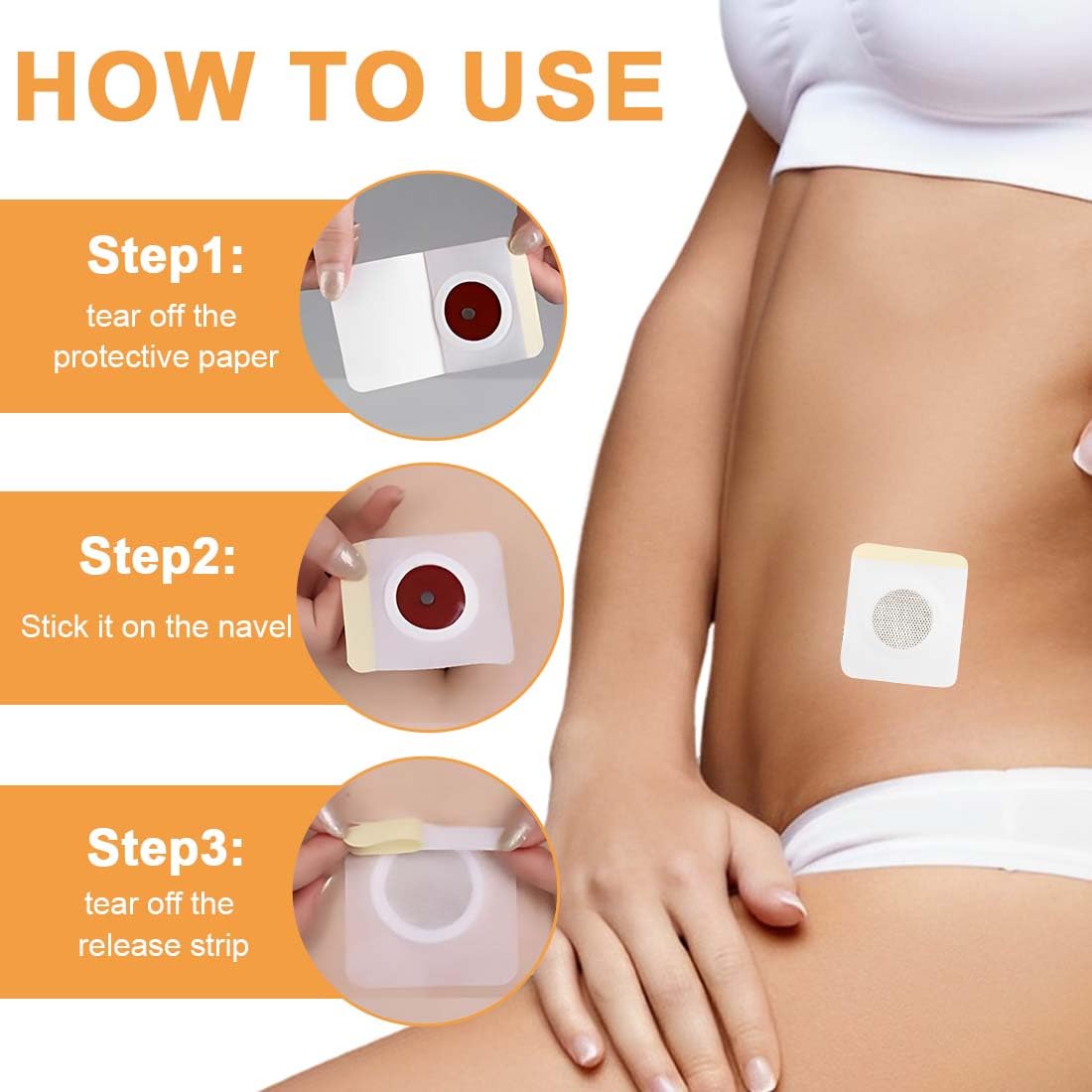 HOW TO USE

Step1:
tear off the protective paper

Step2:
Stick it on the navel

Step3:
tear off the release strip