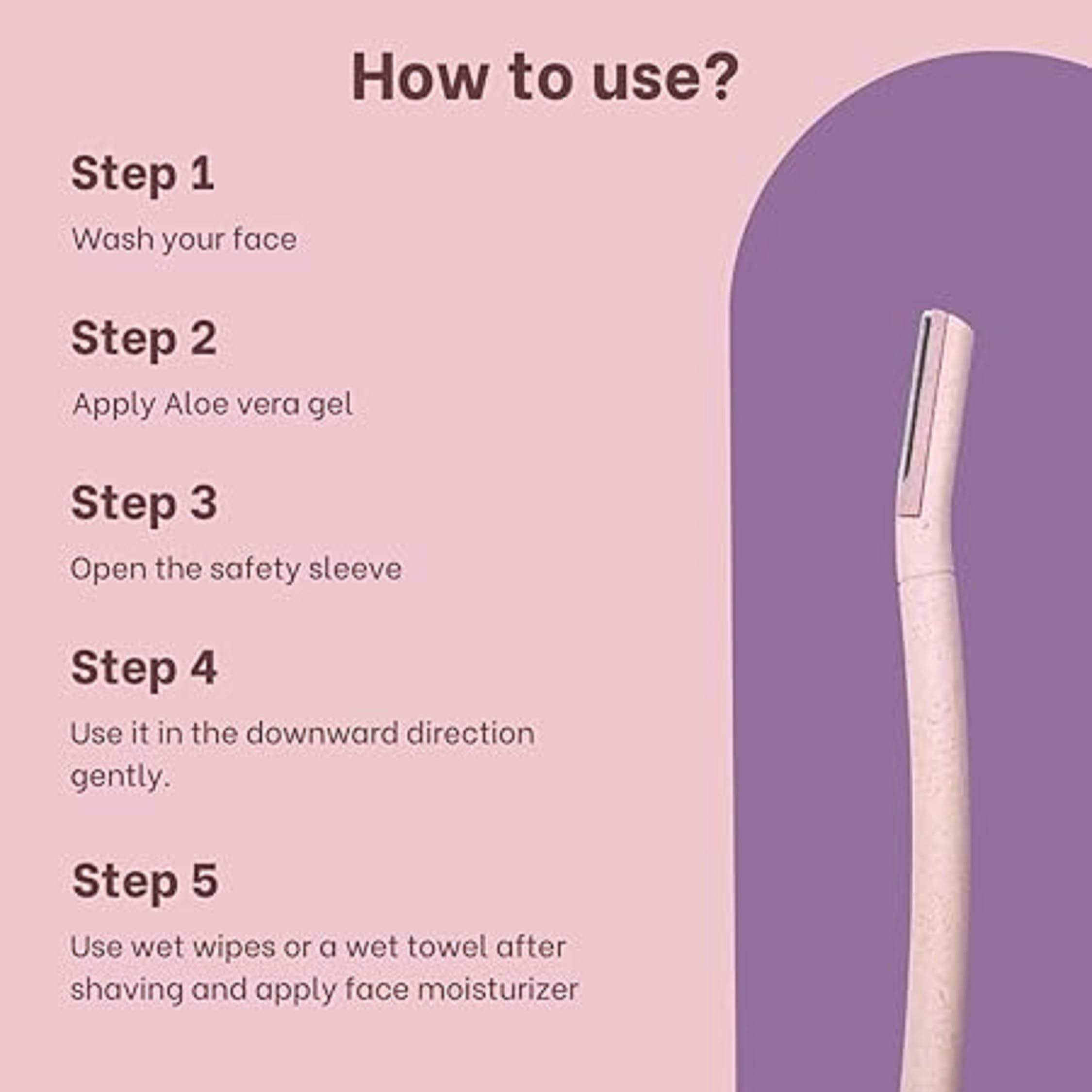 How to use?

Step 1

Wash your face

Step 2

Apply Aloe vera gel

Step 3

Open the safety sleeve

Step 4

Use it in the downward direction gently.

Step 5

Use wet wipes or a wet towel after shaving and apply face moisturizer