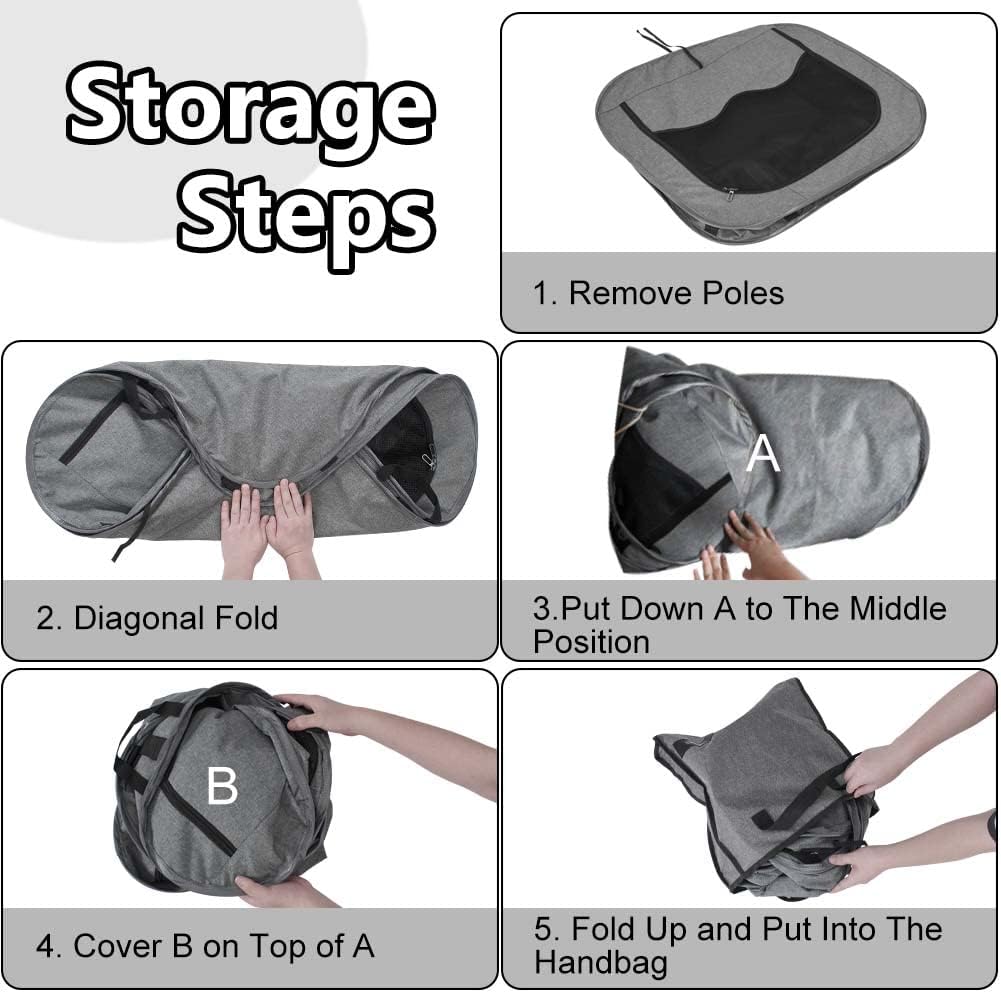 Storage Steps

1. Remove Poles

2. Diagonal Fold

A

3.Put Down A to The Middle Position

B

4. Cover B on Top of A

5. Fold Up and Put Into The Handbag