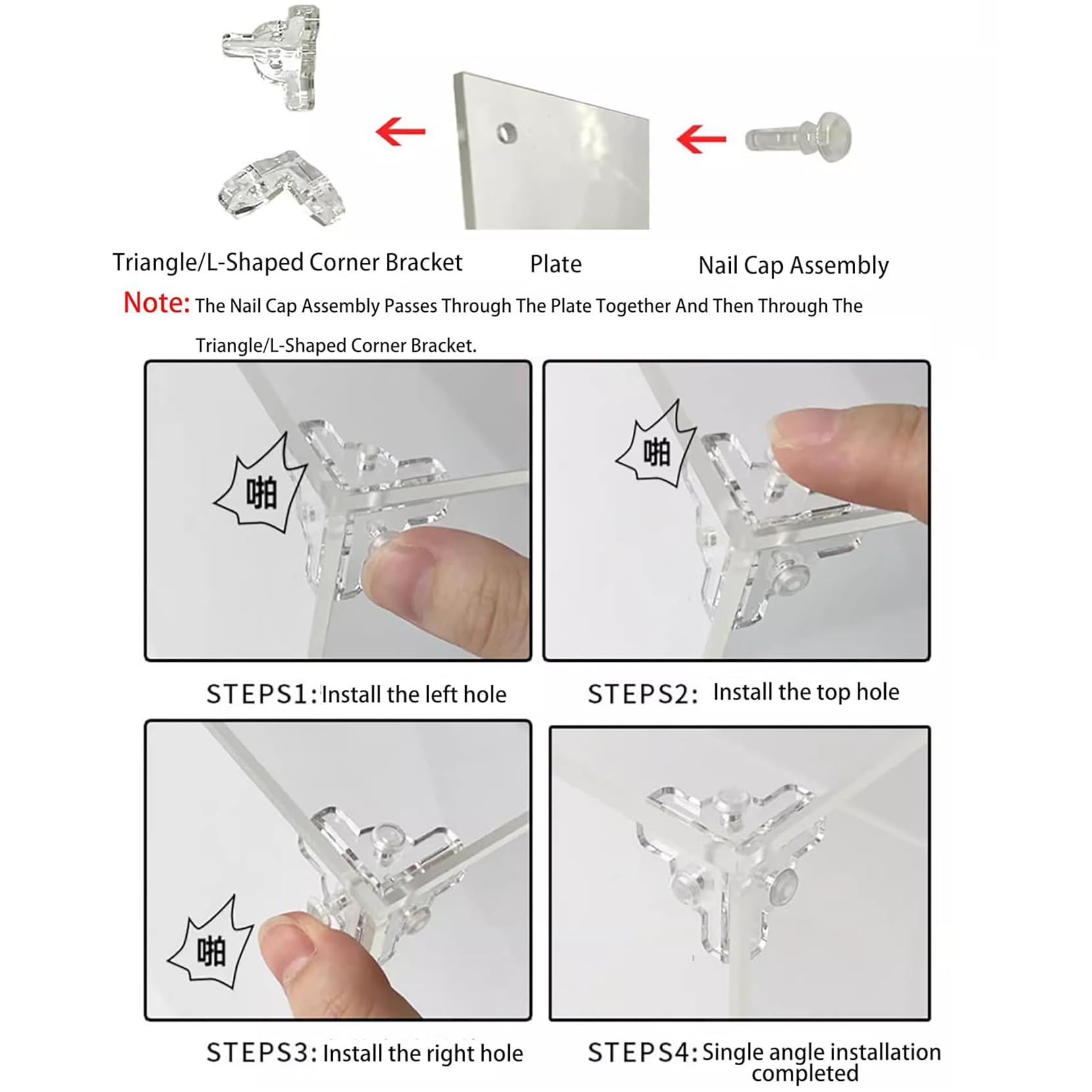 Triangle/L-Shaped Corner Bracket

Plate

Nail Cap Assembly

Note: The Nail Cap Assembly Passes Through The Plate Together And Then Through The Triangle/L-Shaped Corner Bracket.

啪

啪

STEPS1: Install the left hole

STEPS2: Install the top hole

啪

STEPS3: Install the right hole

STEPS4: Single angle installation completed