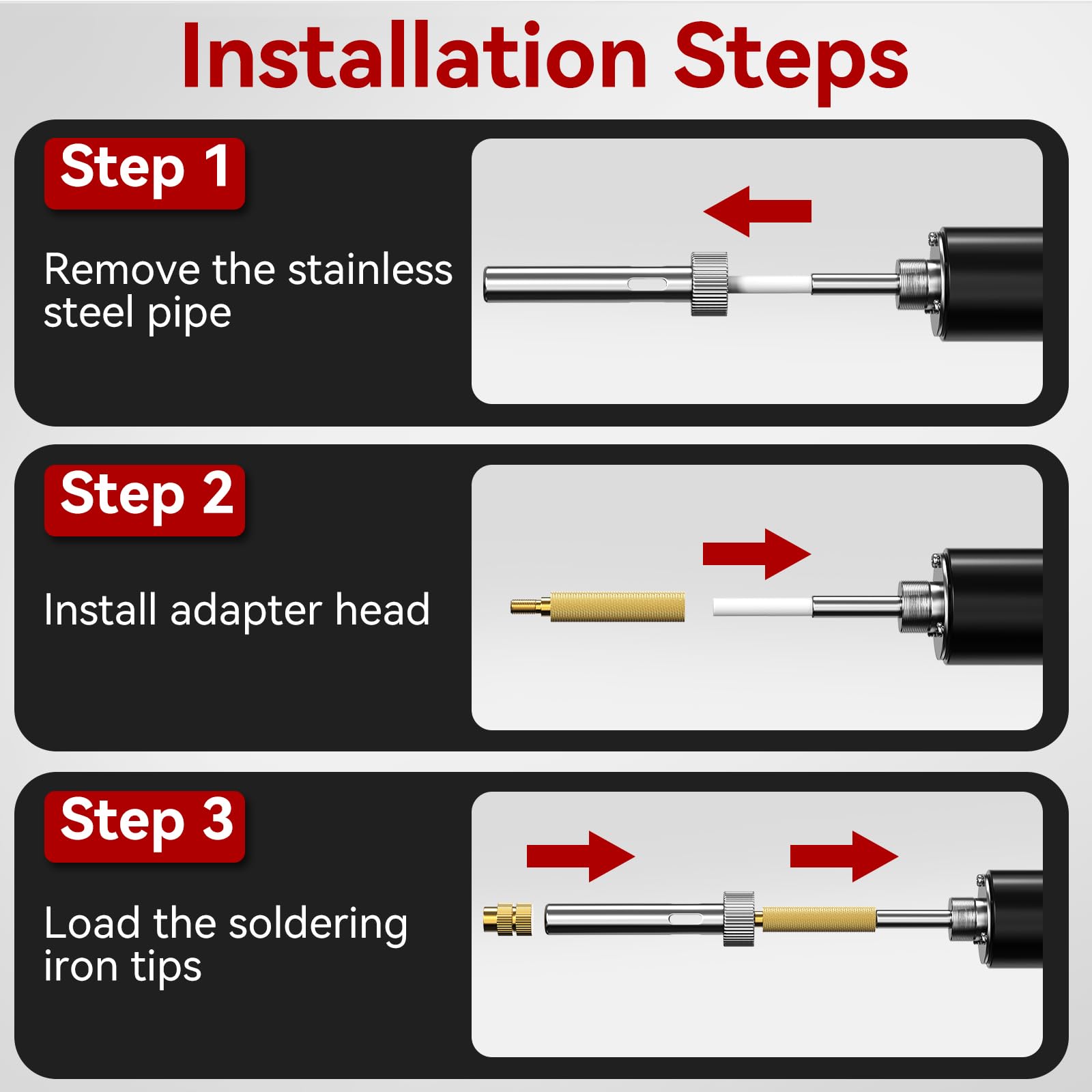 Installation Steps

Step 1

Remove the stainless steel pipe

Step 2

Install adapter head

Step 3

Load the soldering iron tips