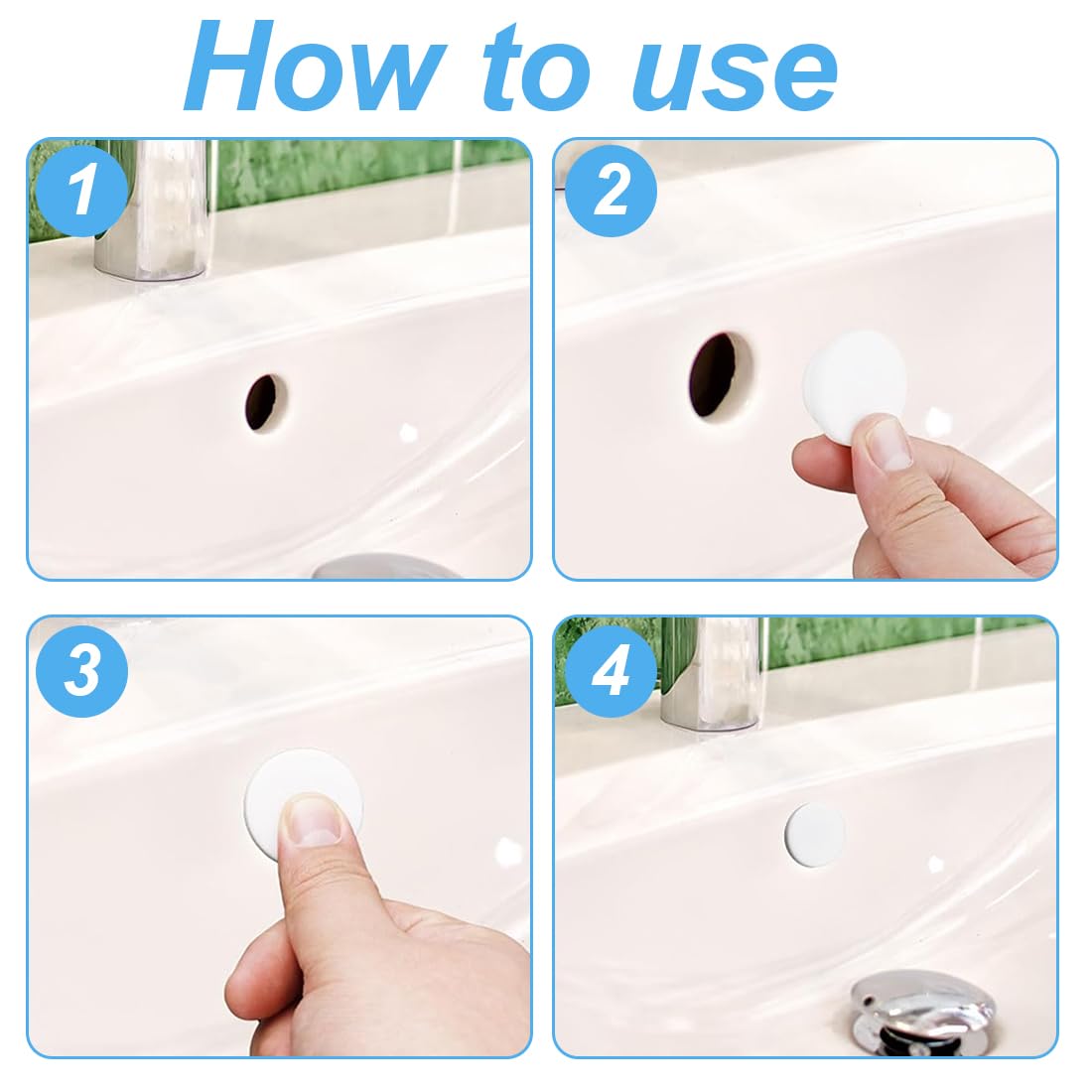 How to use

1

2

3

4