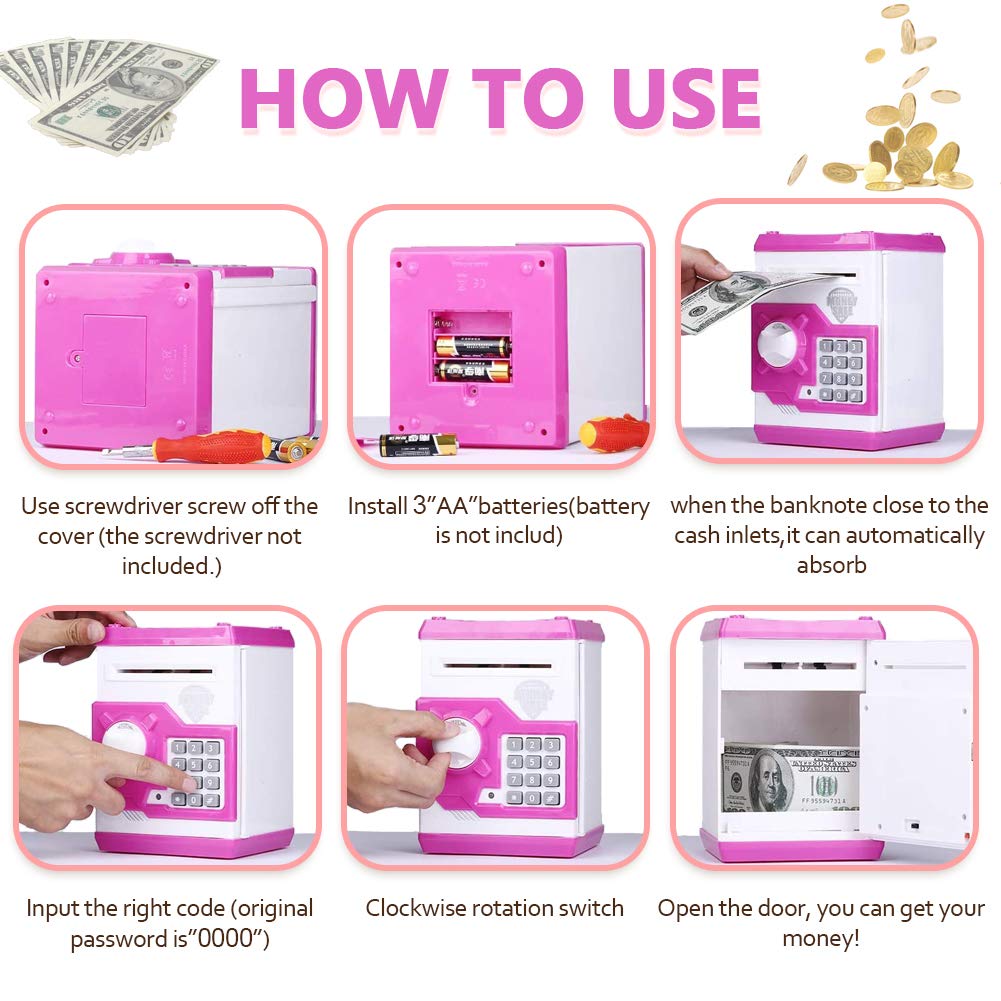 HOW TO USE

Use screwdriver screw off the cover (the screwdriver not included.)

Install 3"AA"batteries(battery is not includ)

when the banknote close to the cash inlets,it can automatically absorb

Input the right code (original password is"0000")

Clockwise rotation switch

Open the door, you can get your money!