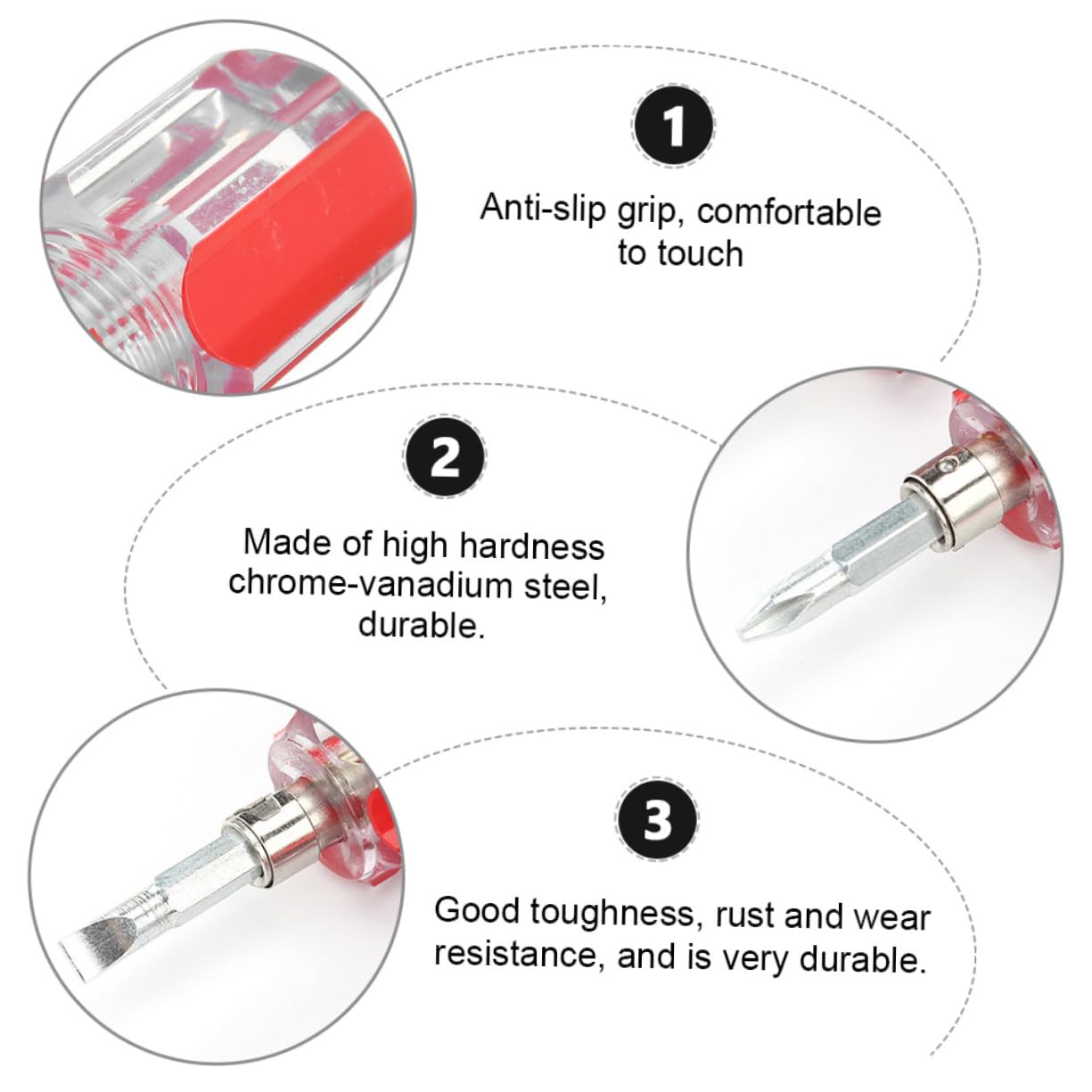 1

Anti-slip grip, comfortable to touch

2

Made of high hardness chrome-vanadium steel, durable.

3

Good toughness, rust and wear resistance, and is very durable.