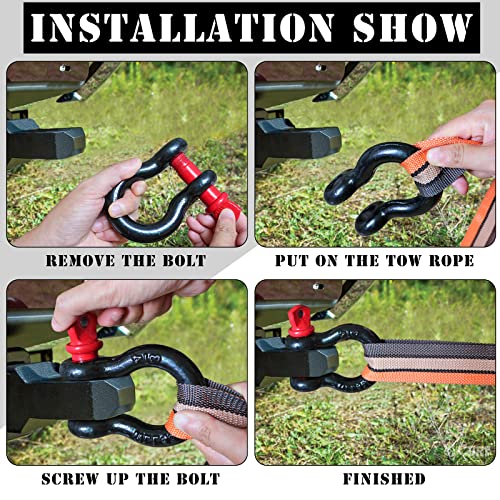 INSTALLATION SHOW

REMOVE THE BOLT

PUT ON THE TOW ROPE

SCREW UP THE BOLT

FINISHED