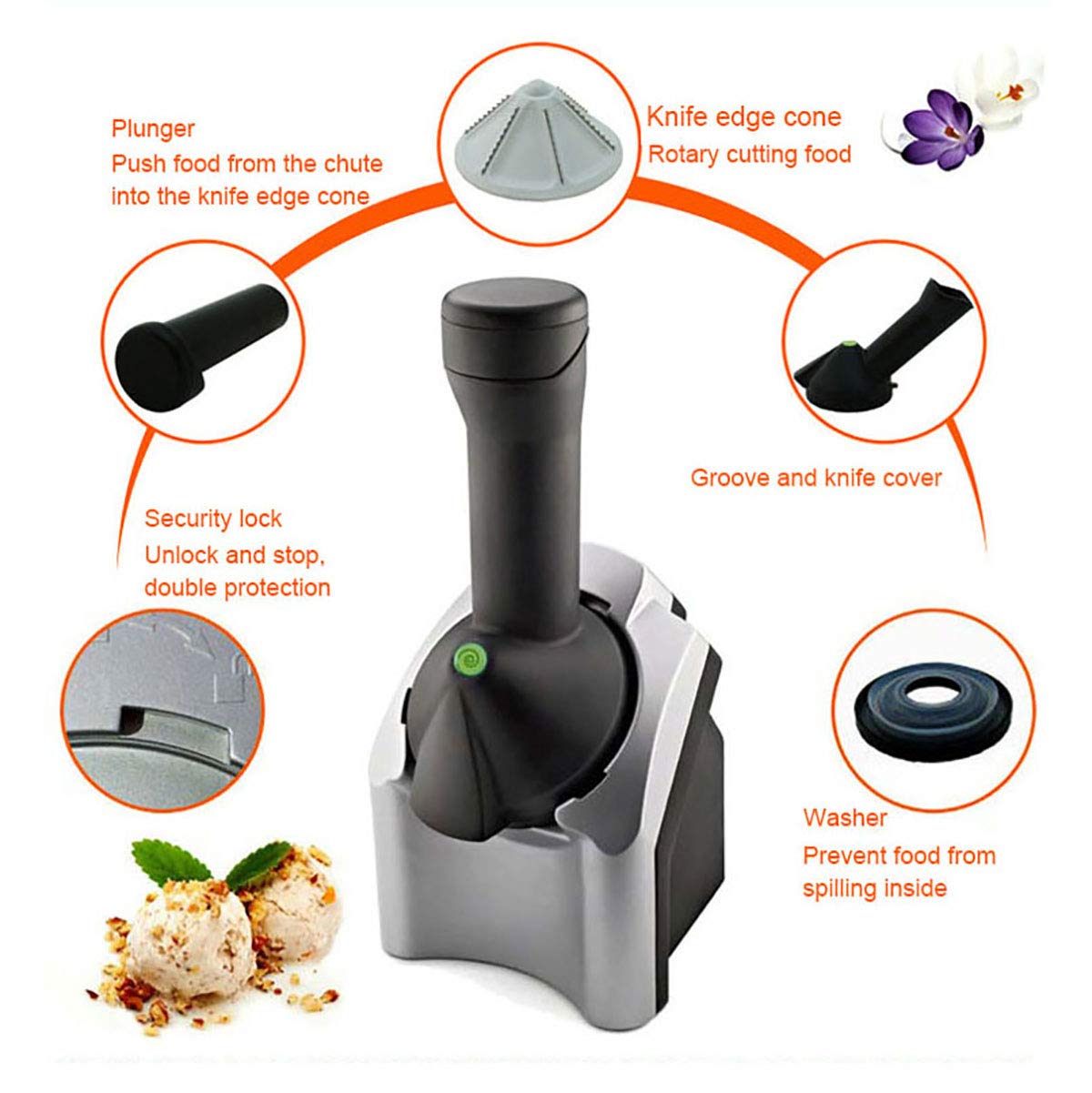 Plunger
Push food from the chute into the knife edge cone

Knife edge cone
Rotary cutting food

Groove and knife cover

Security lock
Unlock and stop, double protection

Washer
Prevent food from spilling inside