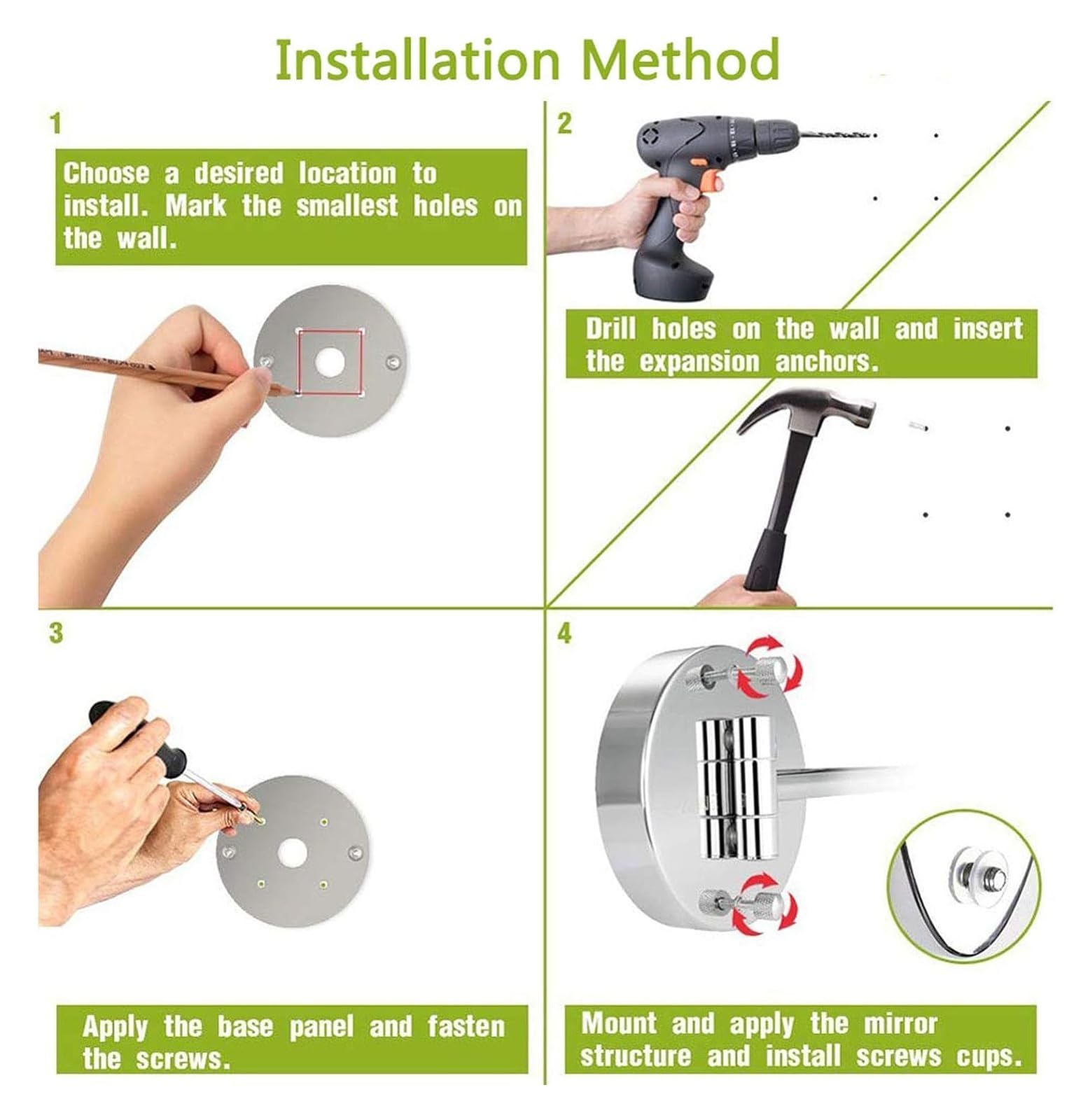 Installation Method

1

Choose a desired location to install. Mark the smallest holes on the wall.

2

Drill holes on the wall and insert the expansion anchors.

3

Apply the base panel and fasten the screws.

4

Mount and apply the mirror structure and install screws cups.